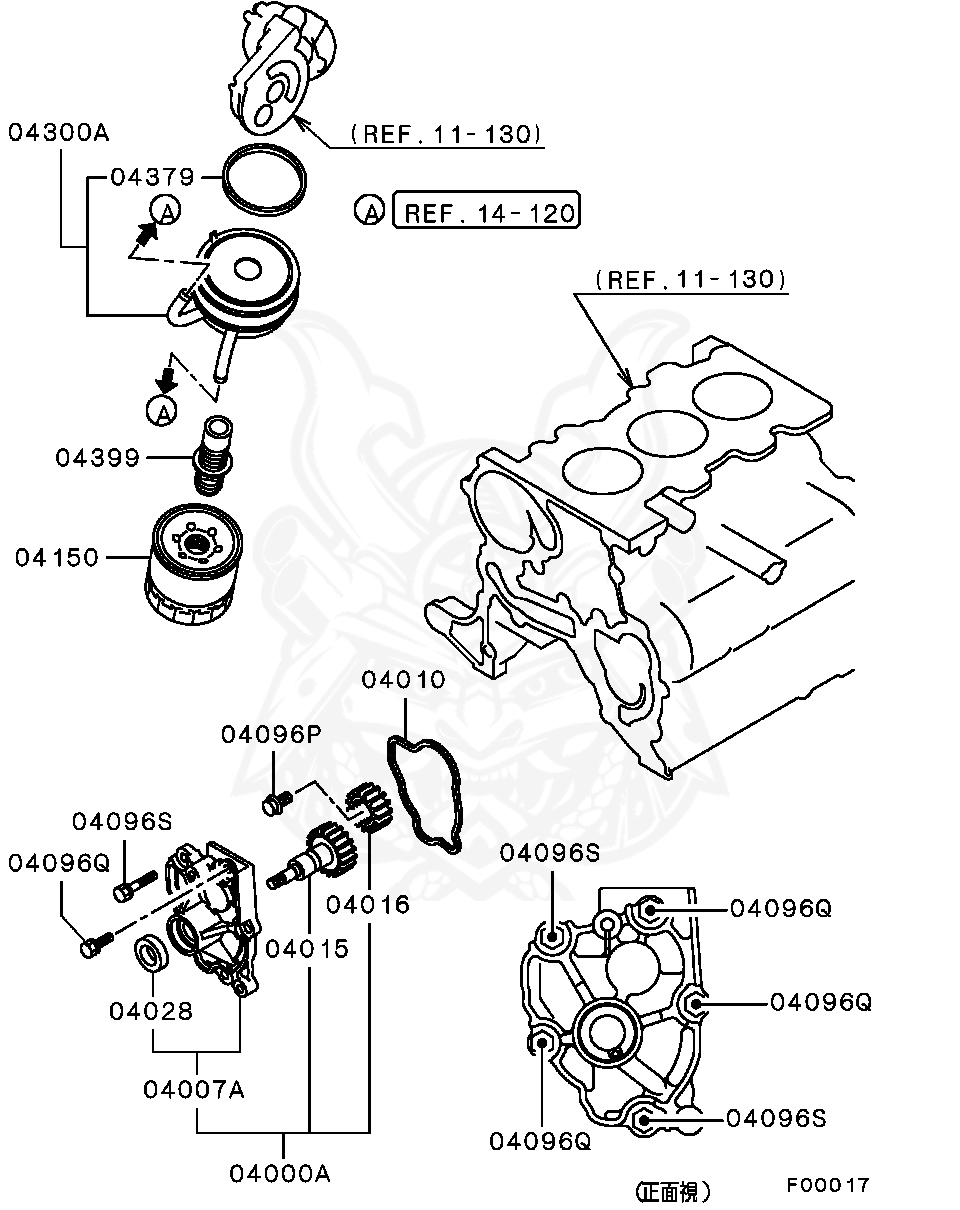 (REF. 11-130)
04300A
04379
A
A REF. 14-120
(REF. 11-130)
A
04399
04150
04010
04096P
04096S
04096Q
04016
04015
04028
04007A
04000A
04096S
04096Q
04096Q
04096S
04096Q
(正面視)
F00017