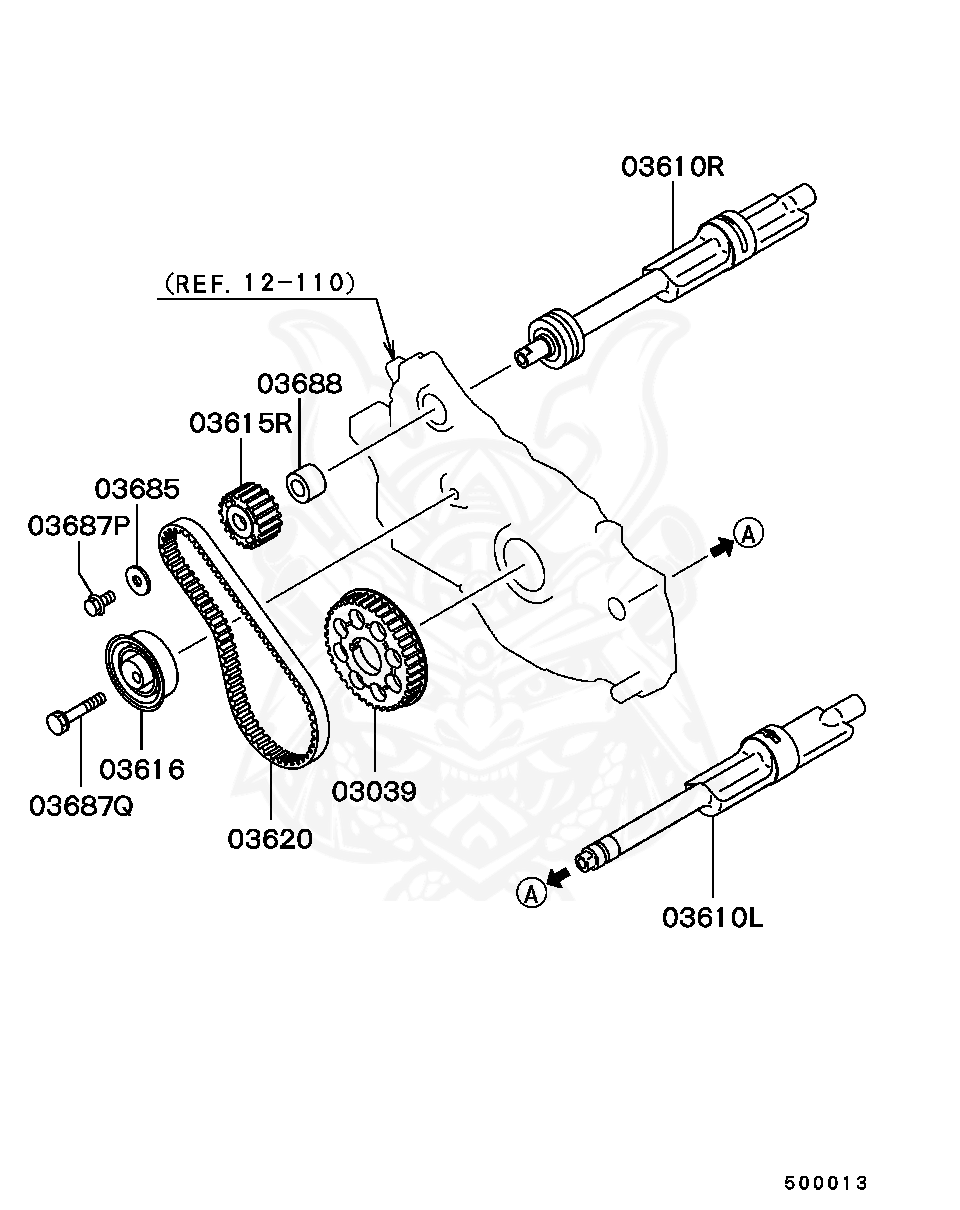 03610R

(REF. 12-110)

03688

03615R

03685

03687P

A

03616

03687Q

03620

03039

A

03610L

500013