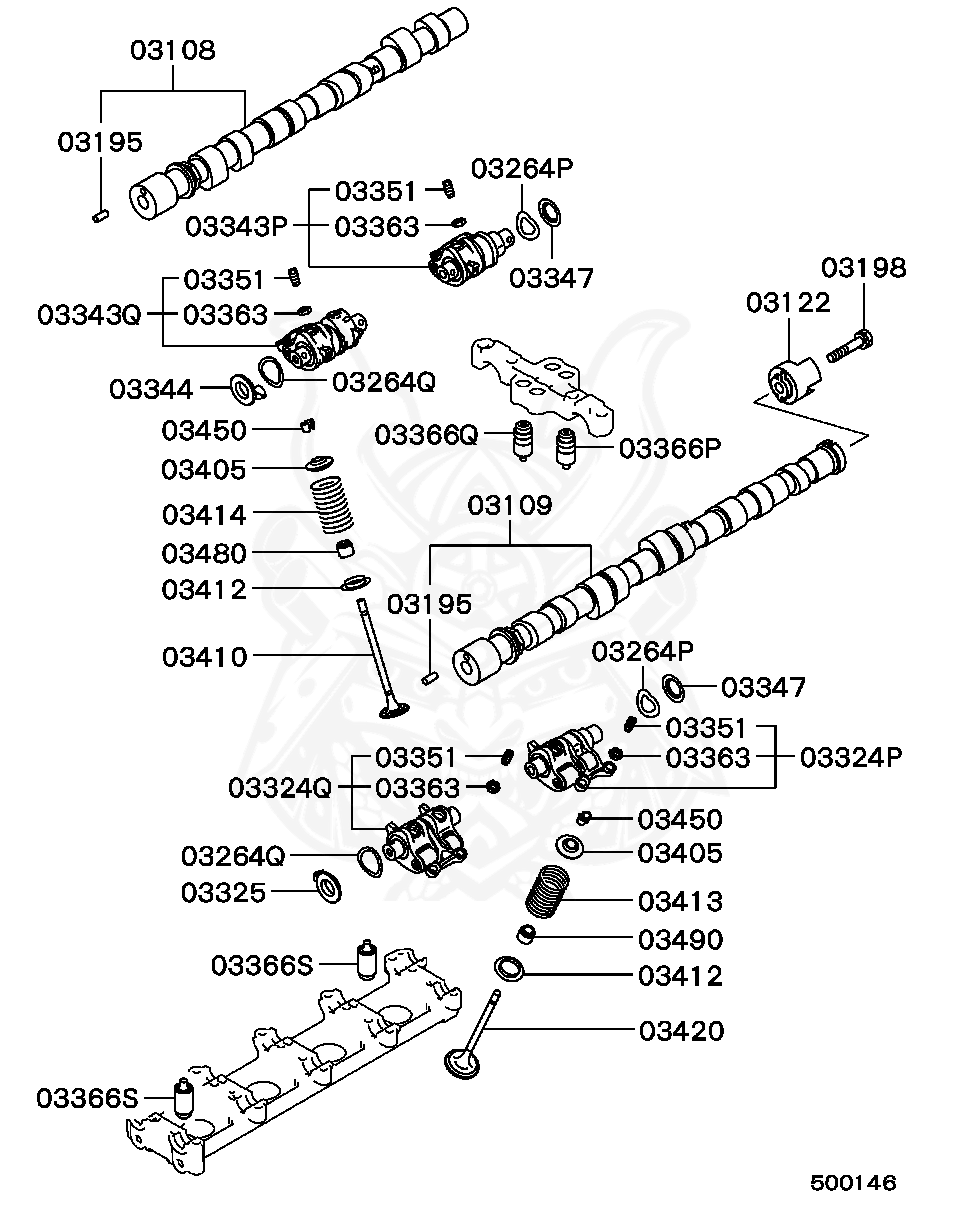 03108
03195
03351
03264P
03343P
03363
03347
03351
03343Q
03363
03198
03122
03344
03264Q
03450
03366Q
03366P
03405
03414
03109
03480
03412
03195
03410
03264P
03347
03351
03351
03363
03324P
03324Q
03363
03450
03264Q
03405
03325
03413
03490
03366S
03412
03420
03366S
500146