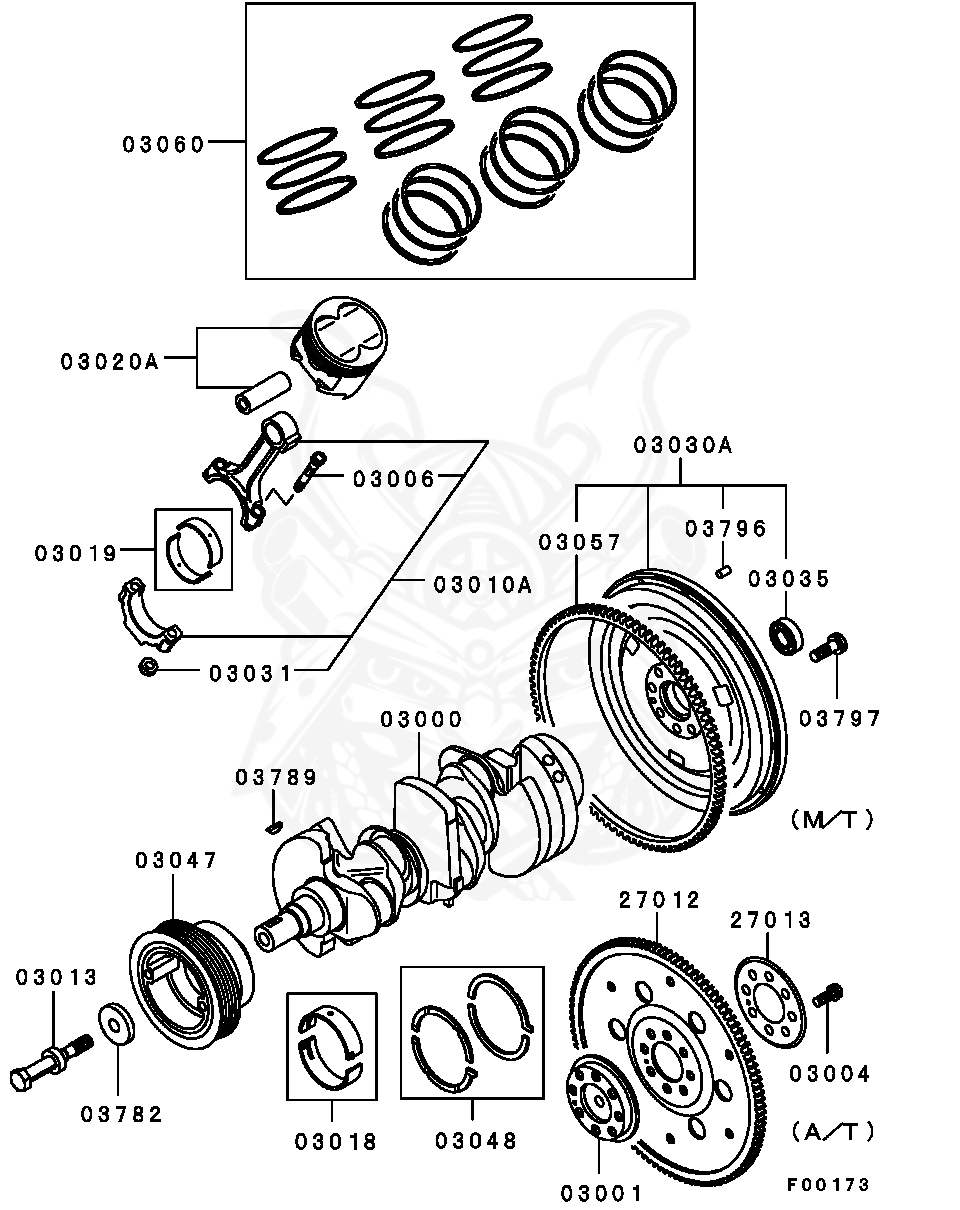 03060

03020A

03006

03019

03010A

03031

03030A

03796

03057

03035

03797

03000

03789

(M/T)

03047

27012

27013

03013

03004

03782

03018

03048

(A/T)

03001

F00173