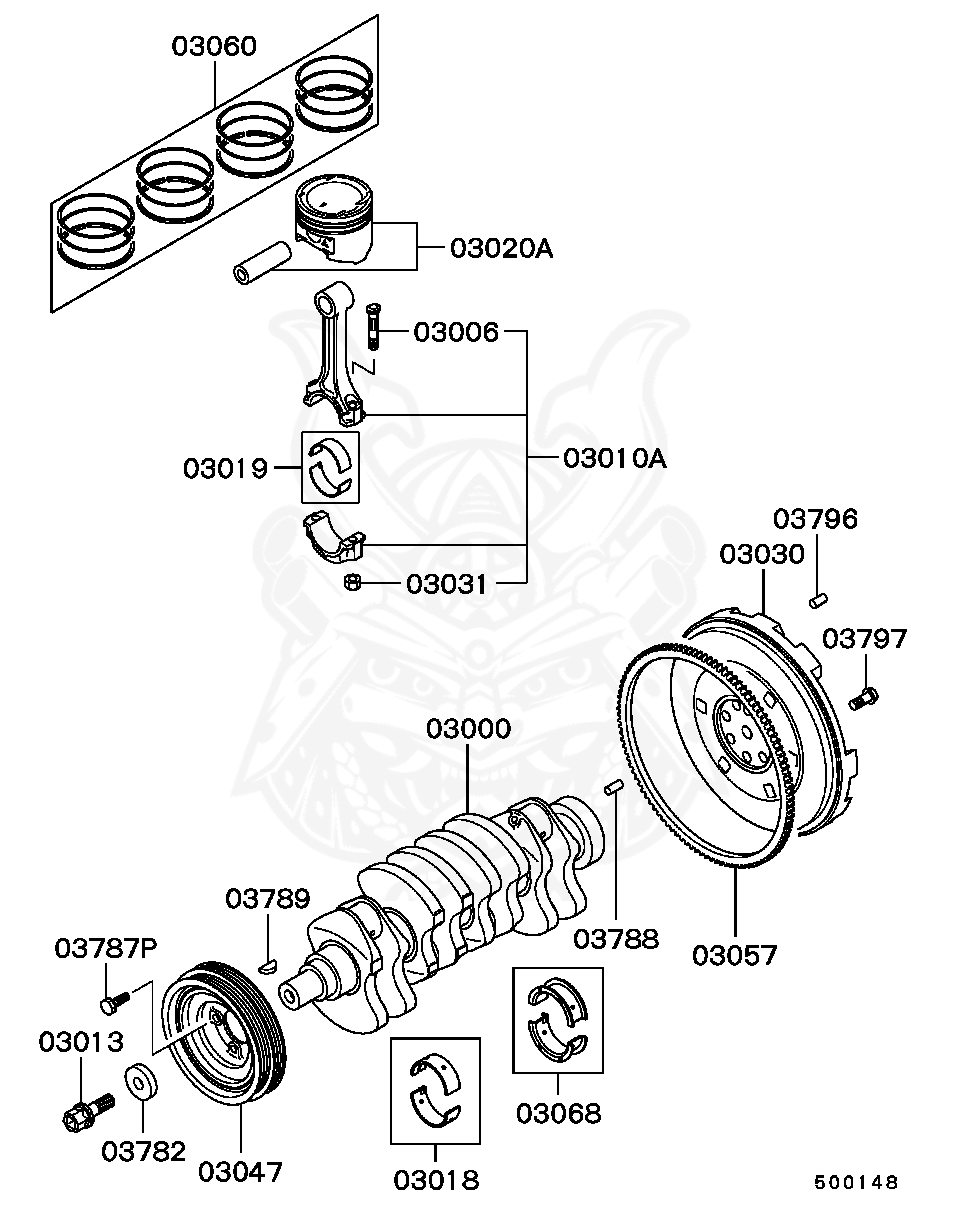 03060
03020A
03006
03019
03010A
03031
03796
03030
03797
03000
03789
03788
03057
03787P
03013
03782
03047
03018
03068
500148