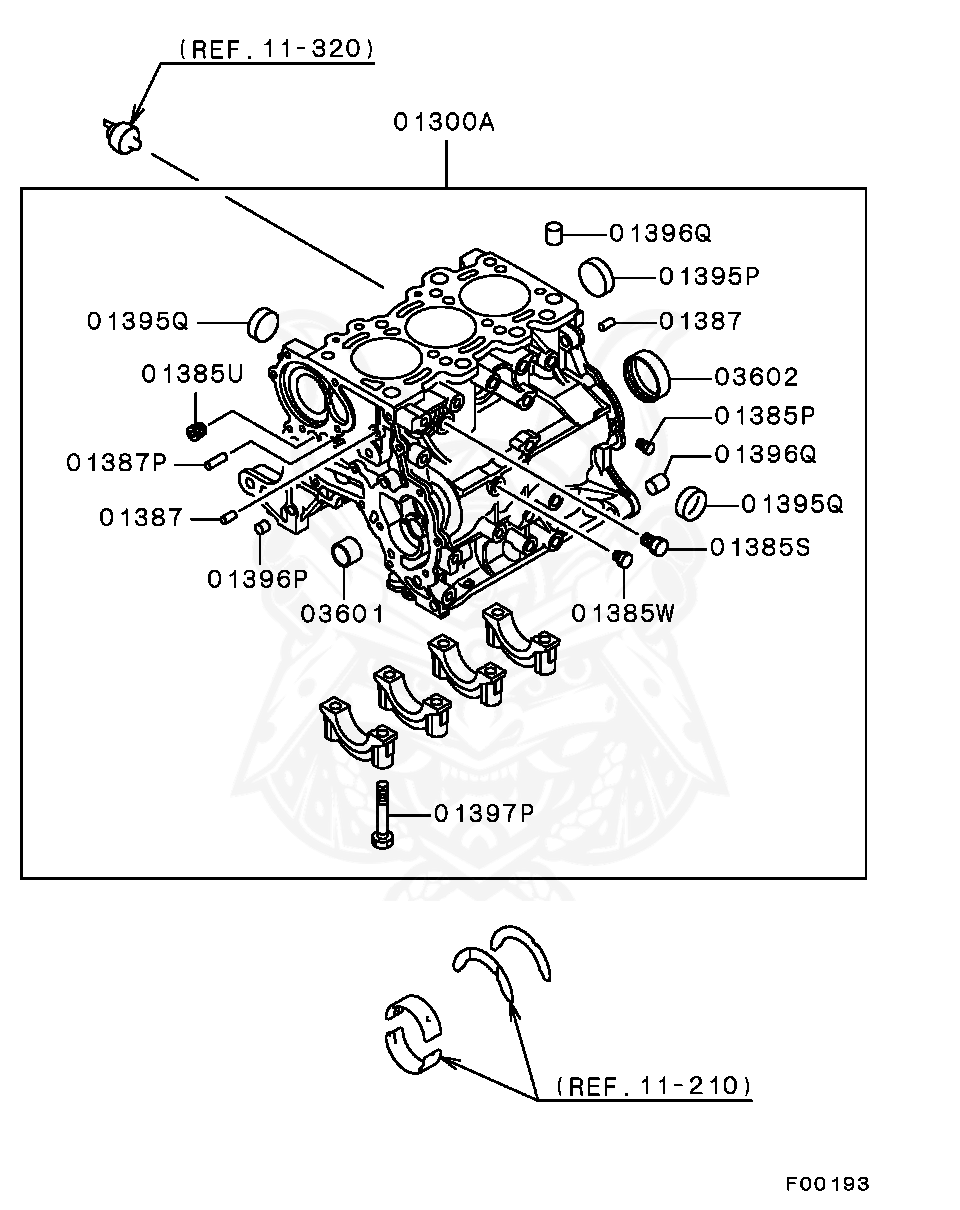 (REF. 11-320)

01300A

01396Q

01395P

01395Q

01387

01385U

03602

01385P

01387P

01396Q

01387

01395Q

01385S

01396P

03601

01385W

01397P

(REF. 11-210)

F00193