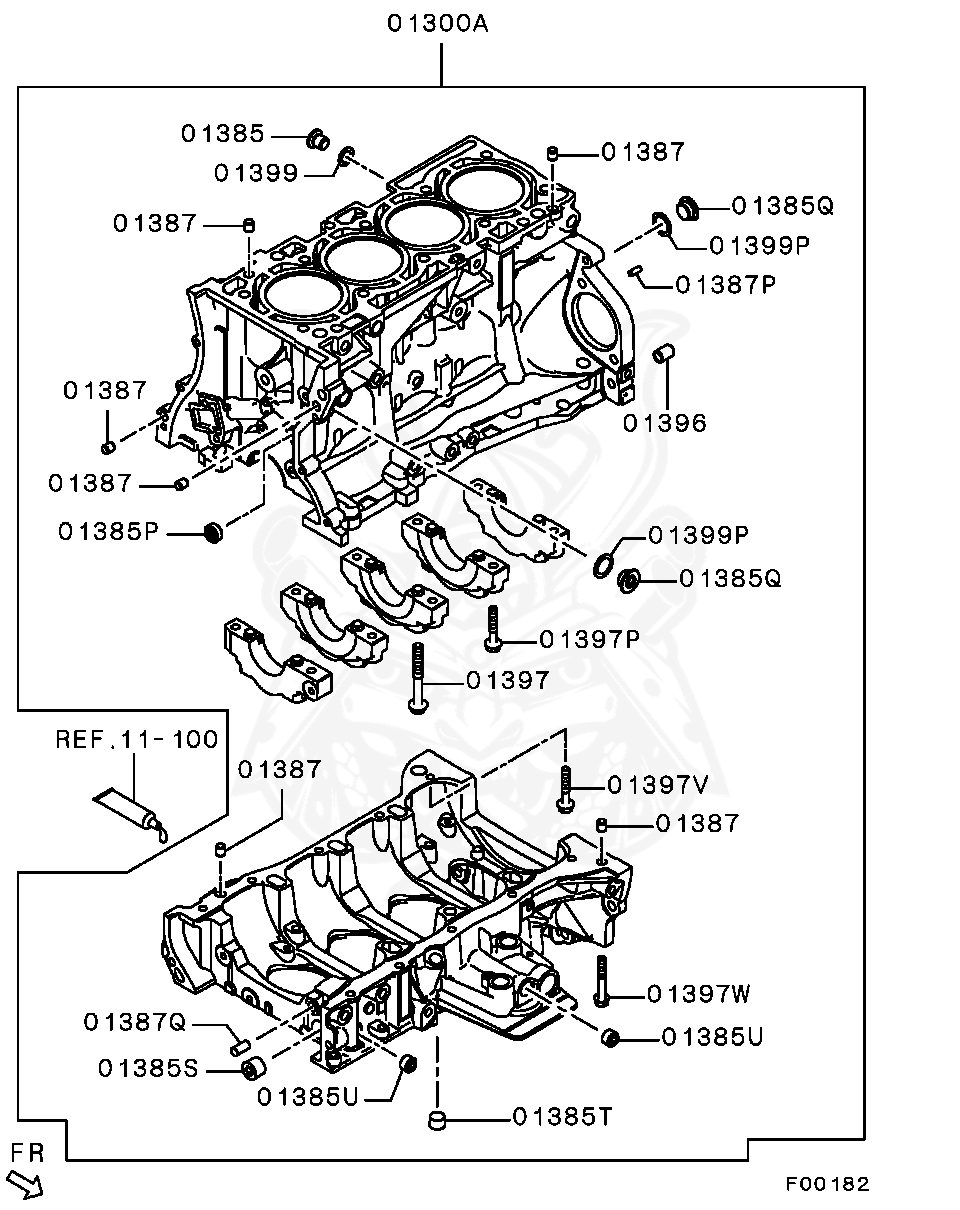 01300A

01385
01399
01387
01387
01385Q
01399P
01387P
01387
01396
01387
01385P
01399P
01385Q
01397P
01397
REF.11-100
01387
01397V
01387
01397W
01387Q
01385U
01385S
01385U
01385T
FR
F00182