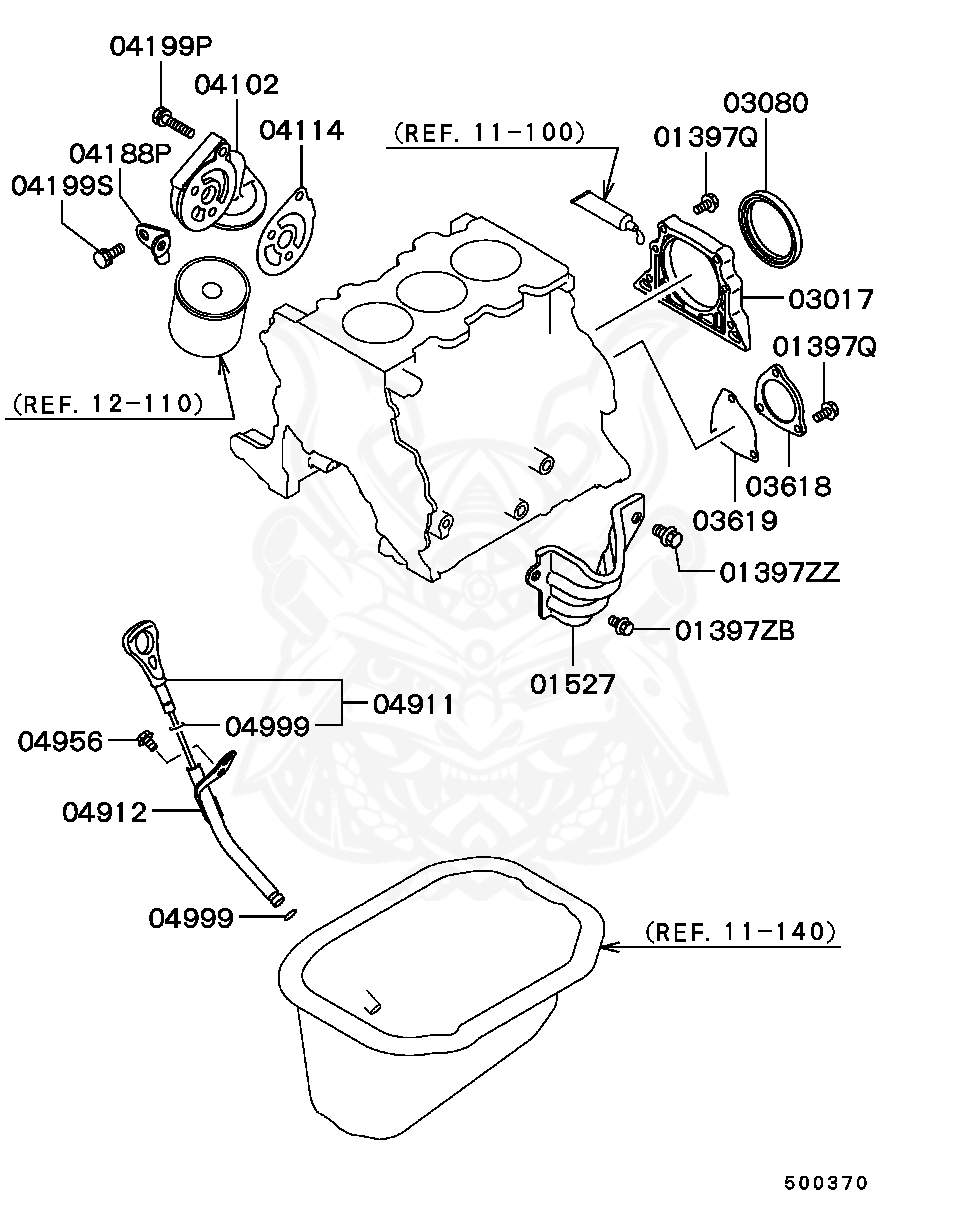 04199P
04102
04114
04188P
04199S
(REF. 11-100)
01397Q
03080
03017
01397Q
(REF. 12-110)
03618
03619
01397ZZ
01397ZB
01527
04911
04999
04956
04912
04999
(REF. 11-140)
500370