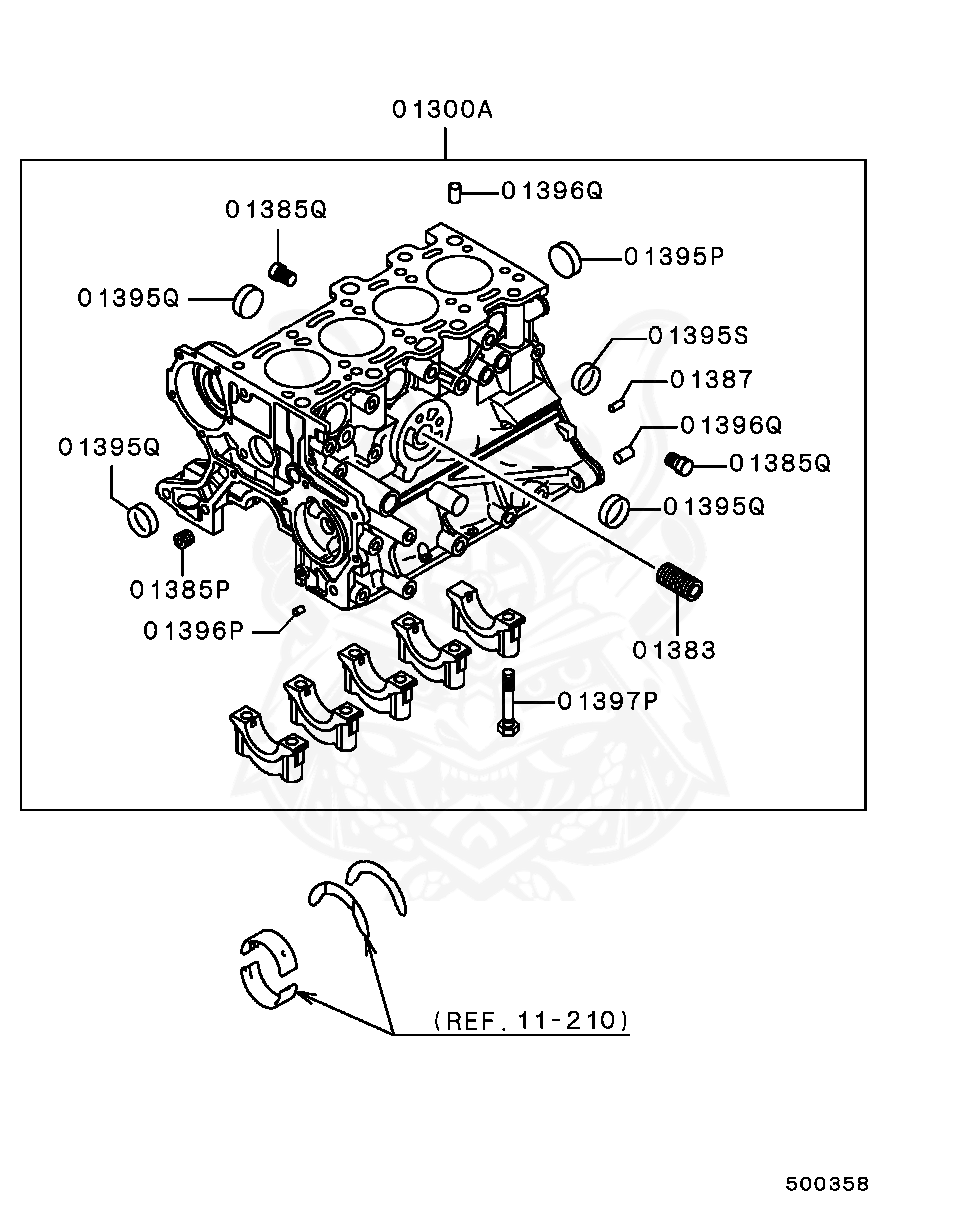 01300A

01396Q

01385Q

01395P

01395Q

01395S

01387

01396Q

01395Q

01385Q

01395Q

01385P

01396P

01383

01397P

(REF. 11-210)

500358