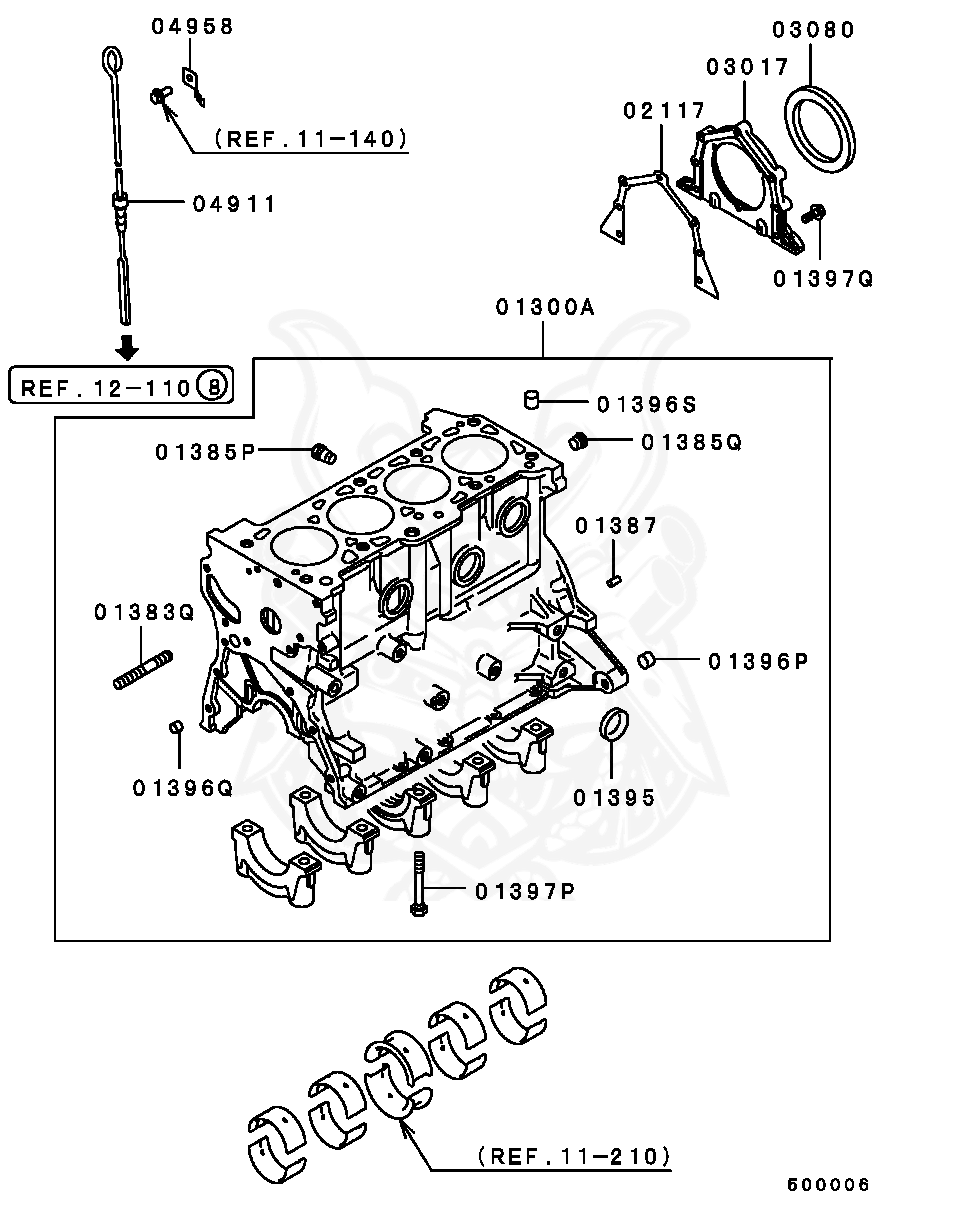 04958
(REF.11-140)
04911
REF.12-110 8
03080
03017
02117
01397Q
01300A
01396S
01385P
01385Q
01387
01383Q
01396P
01396Q
01395
01397P
(REF.11-210)
500006