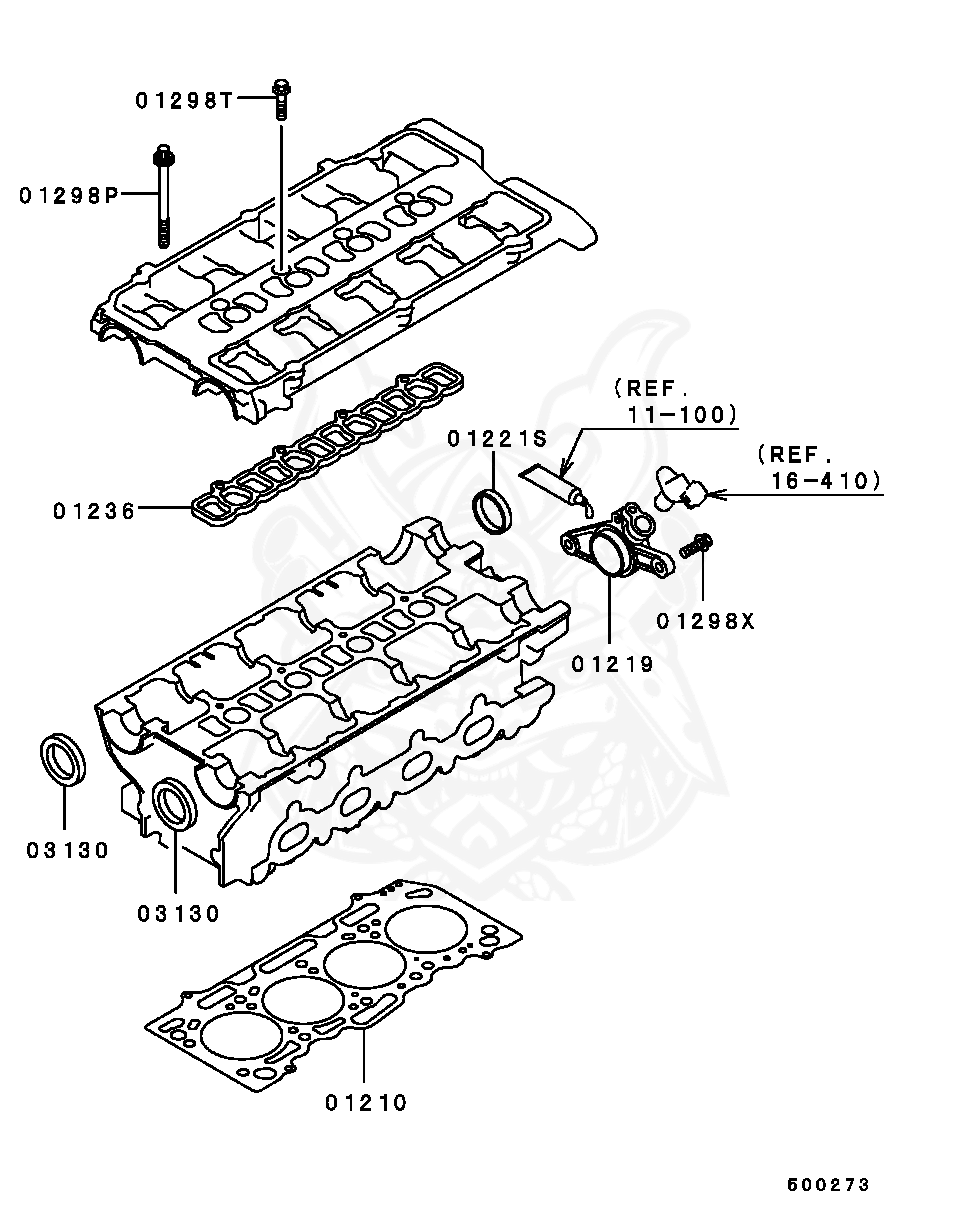 01298T

01298P

(REF. 11-100)

01221S

(REF. 16-410)

01236

01298X

01219

03130

03130

01210

500273