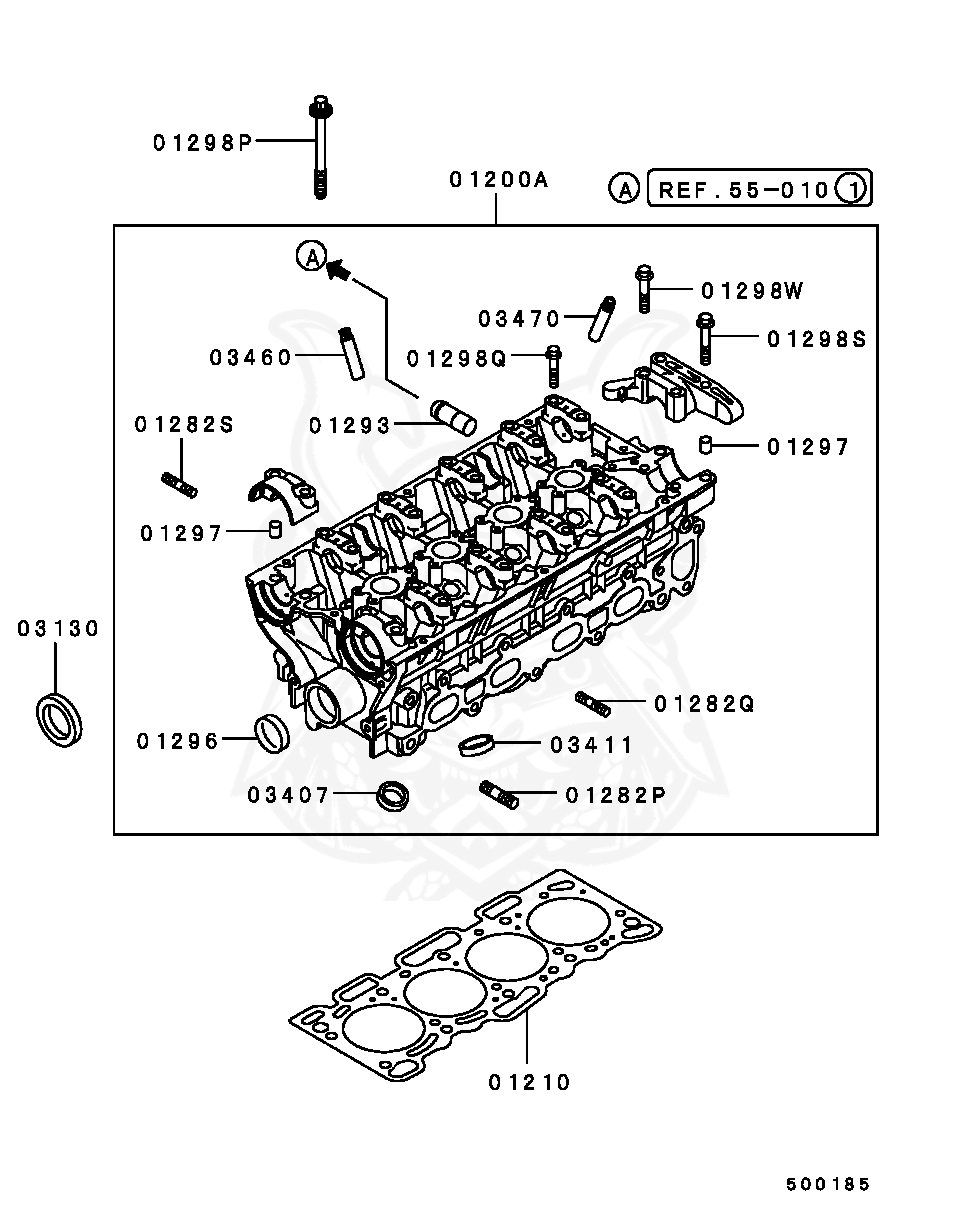 01298P

01200A

A REF.55-010 1

A

01298W

03470

01298S

03460

01298Q

01282S

01293

01297

01297

03130

01282Q

01296

03411

03407

01282P

01210

500185