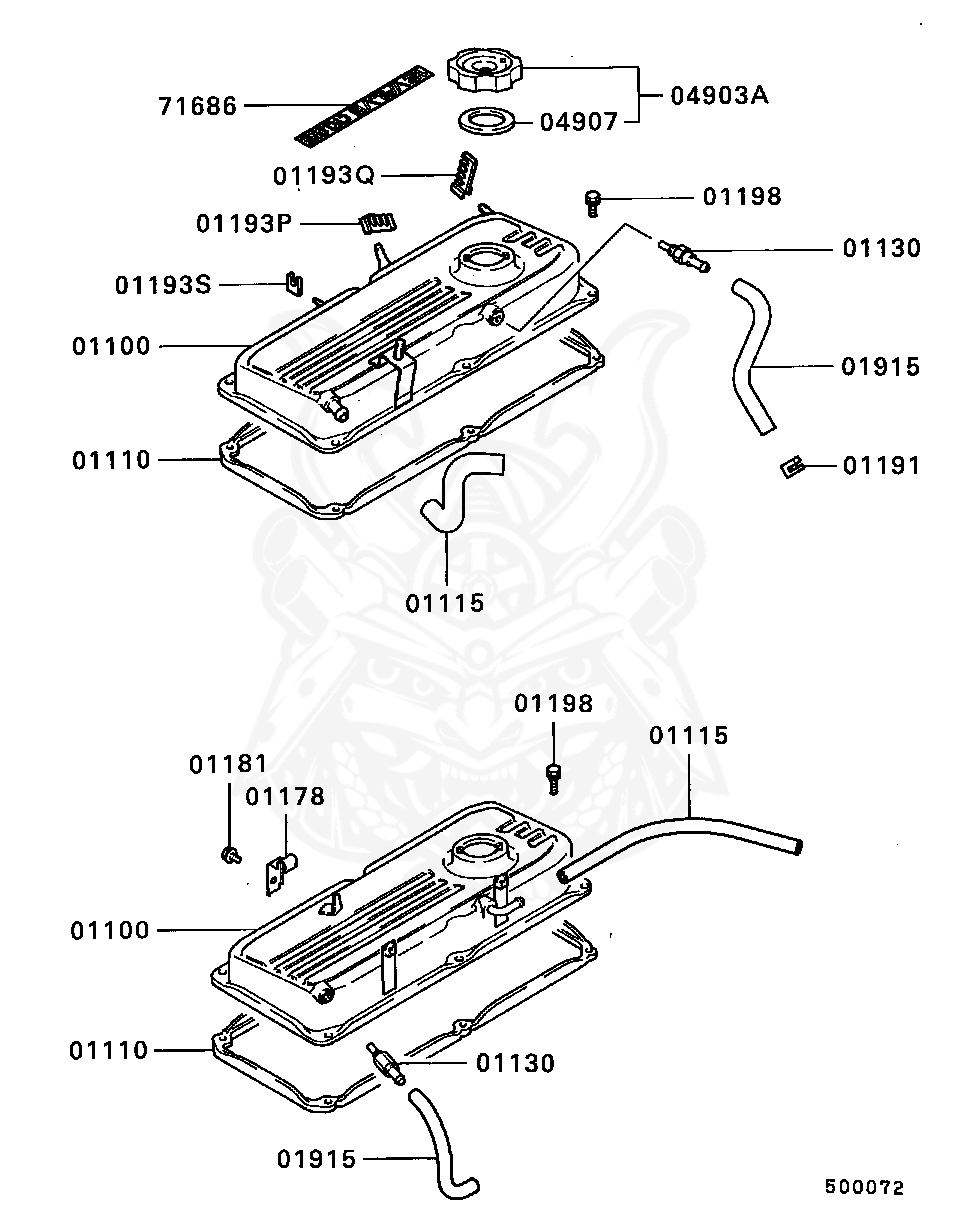 71686
04903A
04907
01193Q
01198
01193P
01130
01193S
01100
01915
01110
01191
01115

01198
01115
01181
01178
01100
01110
01130
01915
500072