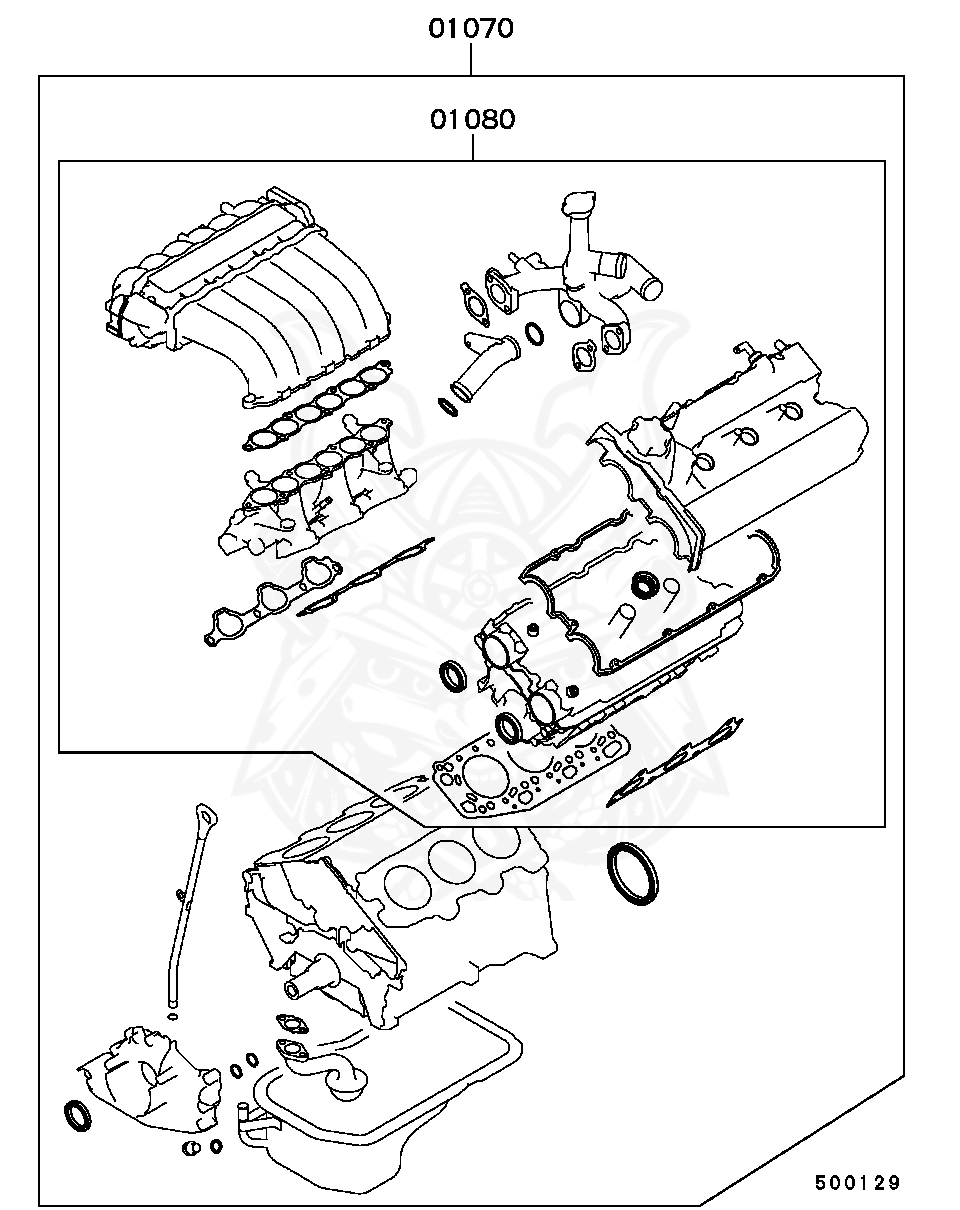 01070

01080

500129