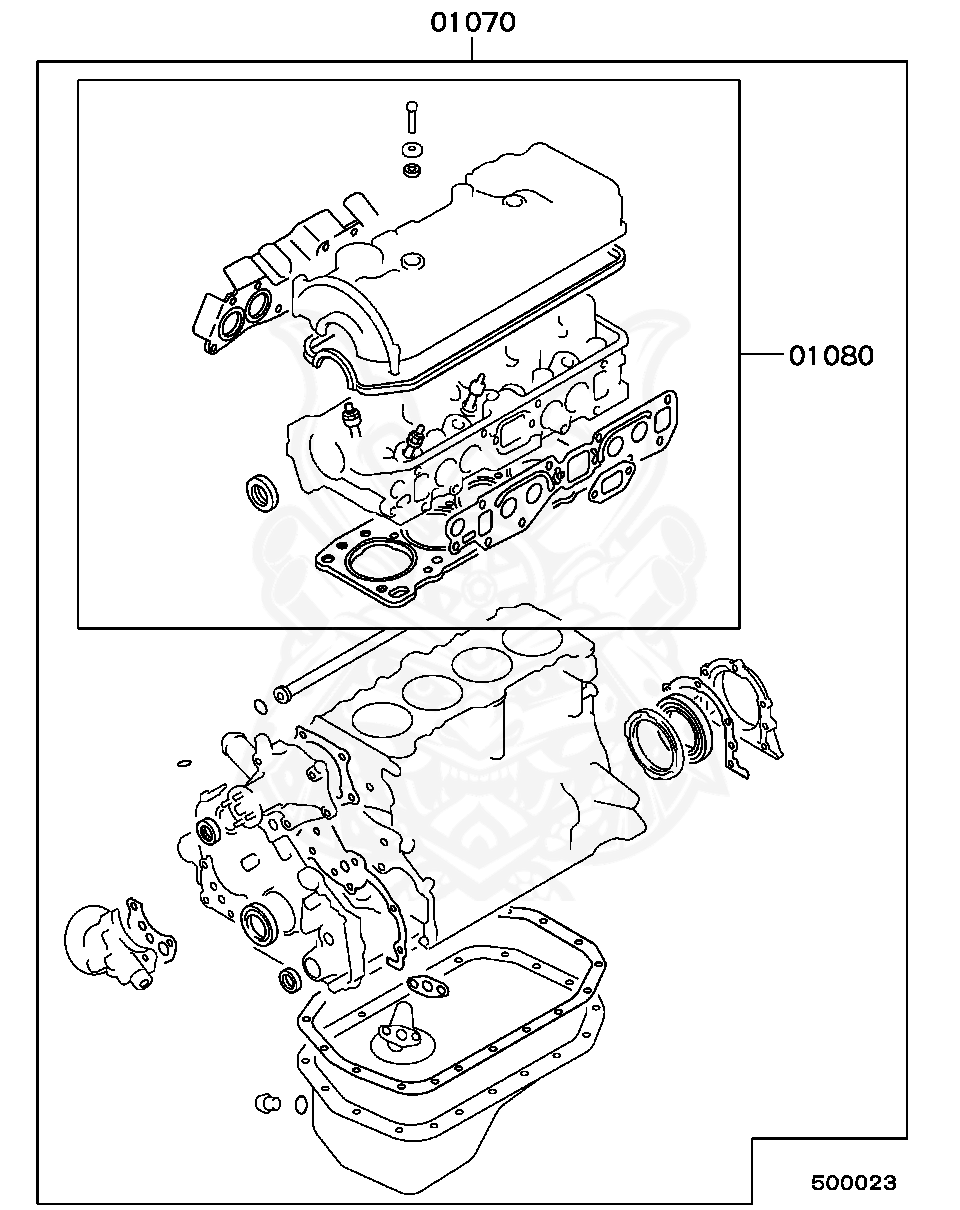 01070

01080

500023