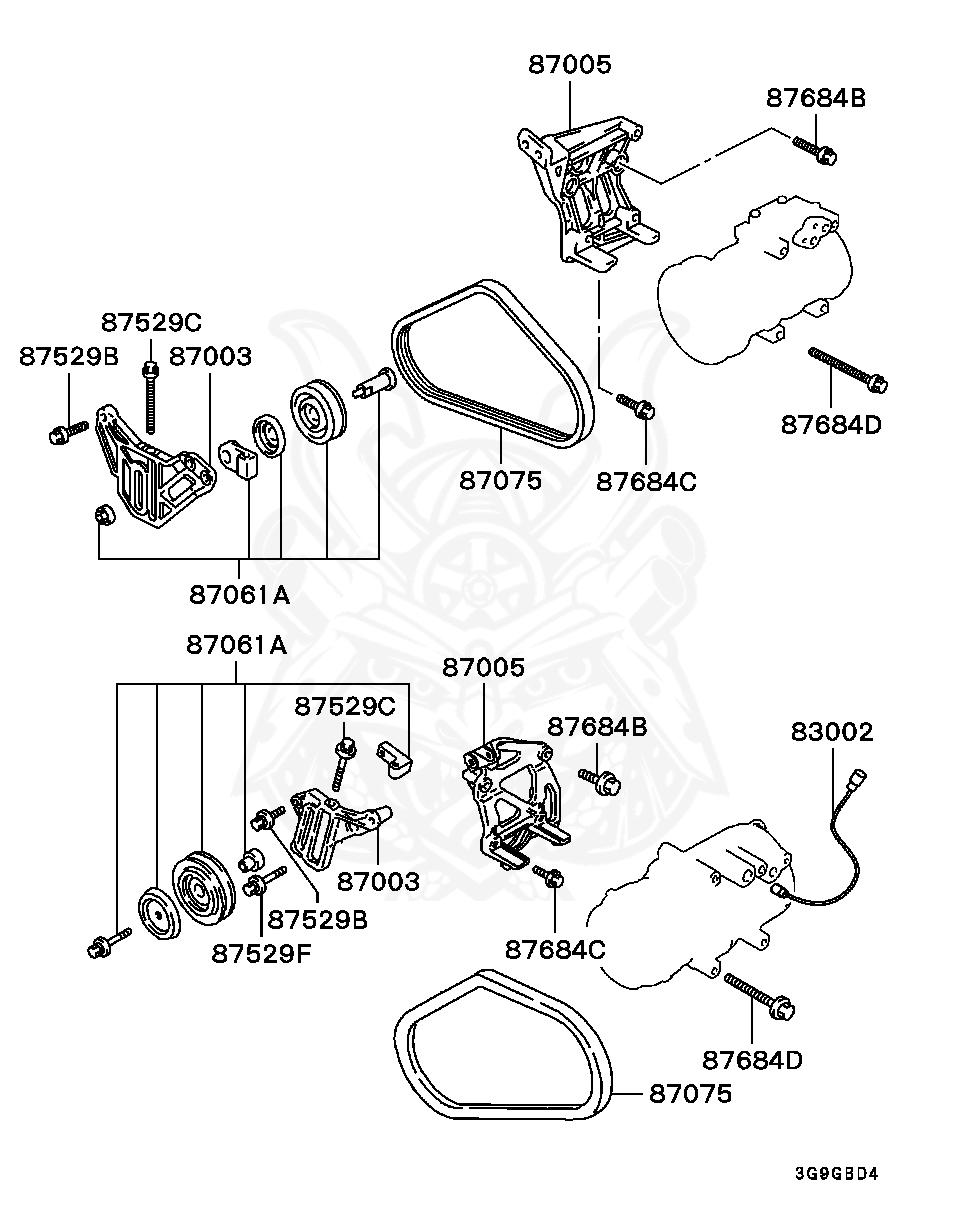 87005
87684B
87529C
87529B
87003
87075
87684C
87684D
87061A
87061A
87005
87529C
87684B
83002
87003
87529B
87529F
87684C
87684D
87075
3G9GBD4