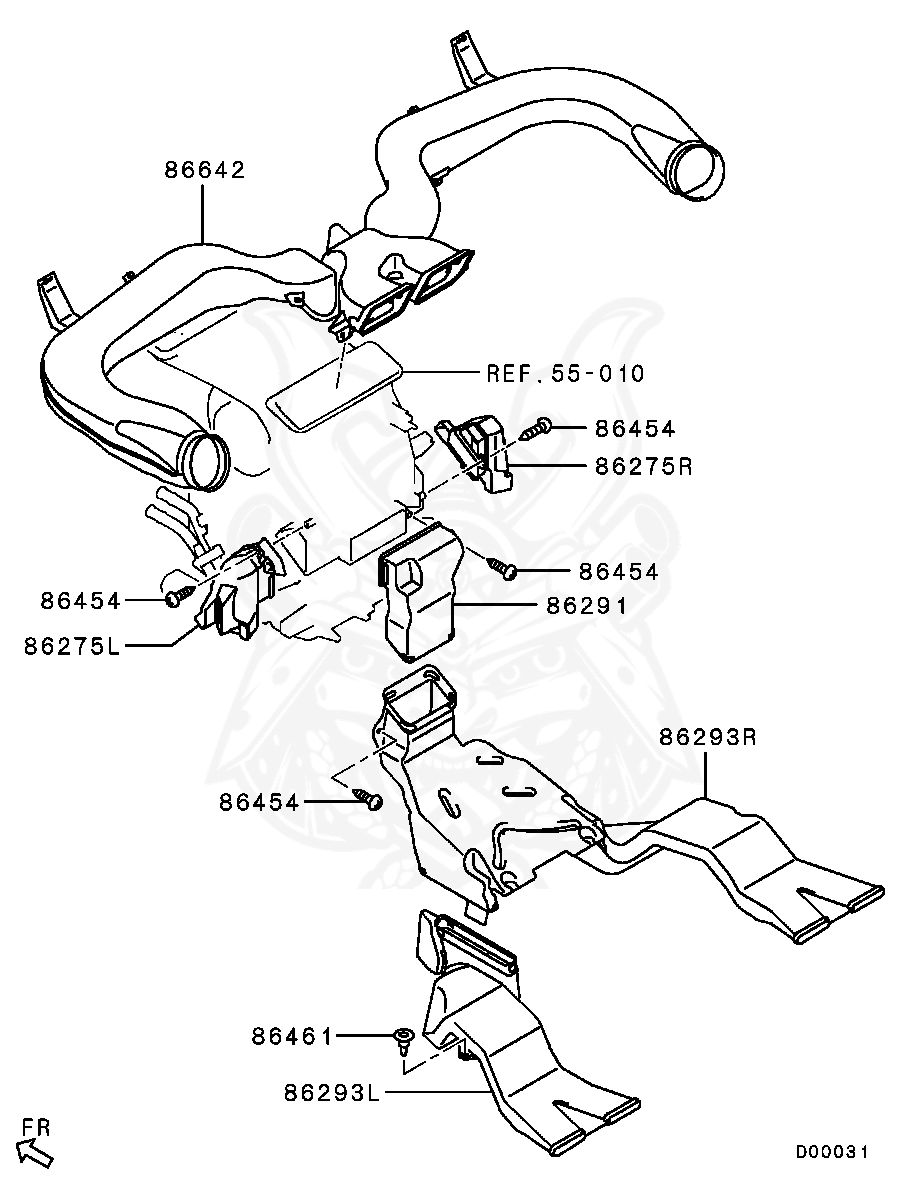 86642

REF.55-010

86454

86275R

86454

86454

86291

86275L

86293R

86454

86461

86293L

FR

D00031