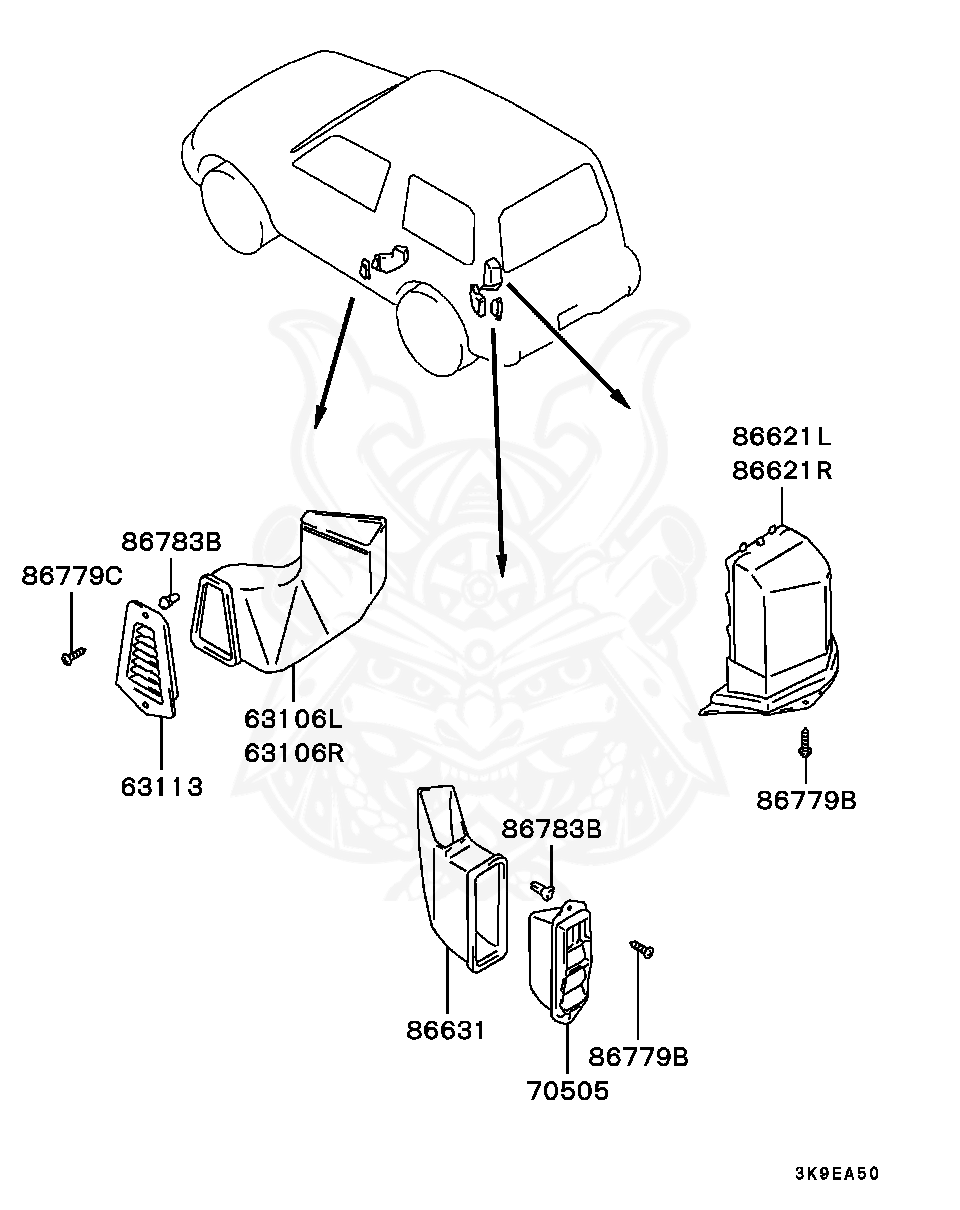 86621L
86621R

86783B
86779C

63106L
63106R

63113

86779B

86783B

86631

86779B

70505

3K9EA50