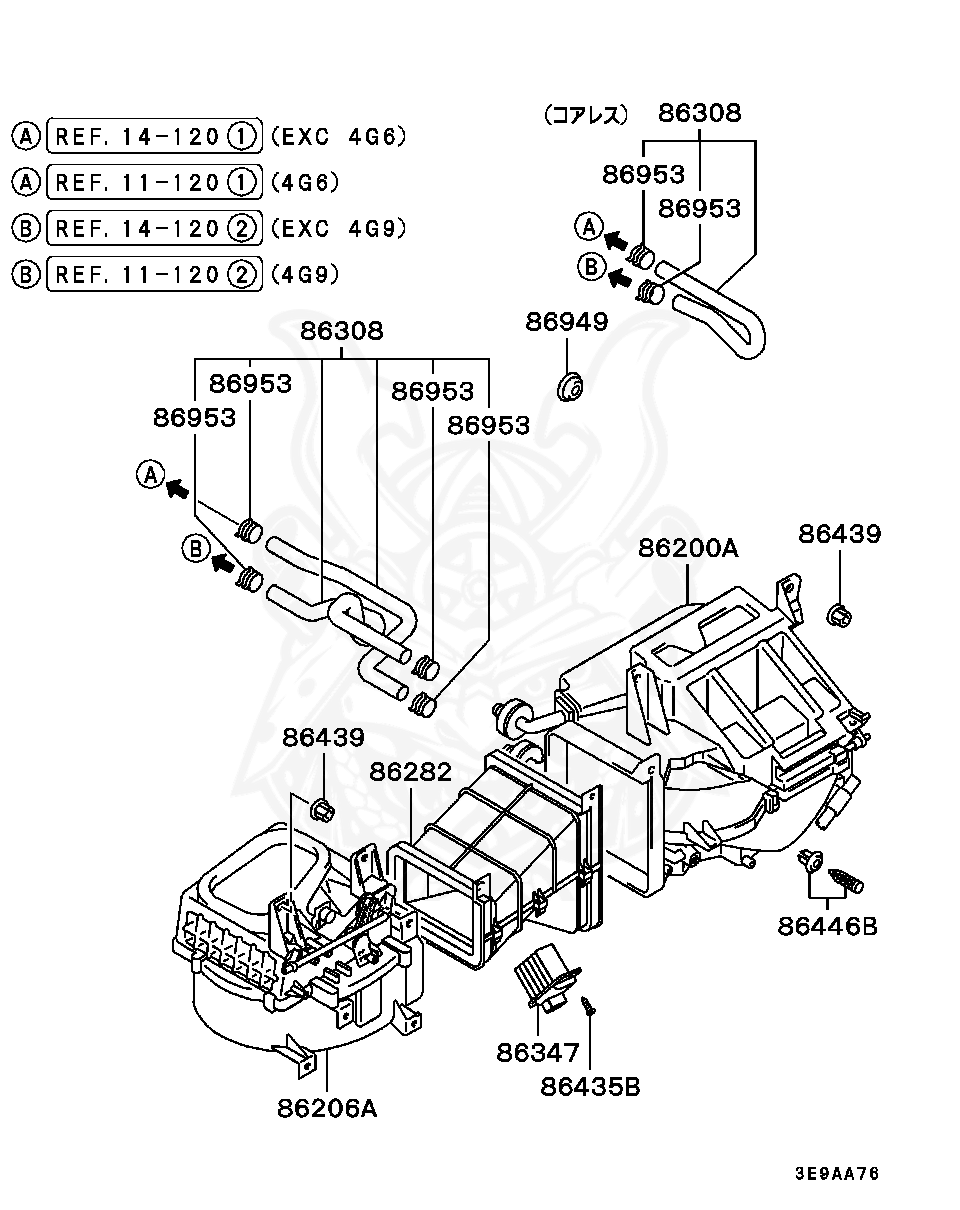 Ⓐ REF. 14-120 ① (EXC 4G6)
Ⓐ REF. 11-120 ① (4G6)
Ⓑ REF. 14-120 ② (EXC 4G9)
Ⓑ REF. 11-120 ② (4G9)

(コアレス)
86308
86953
86953
Ⓐ
Ⓑ
86949

86308
86953
86953
86953
86953
Ⓐ
Ⓑ

86200A
86439
86439
86282
86446B
86347
86435B
86206A

3E9AA76