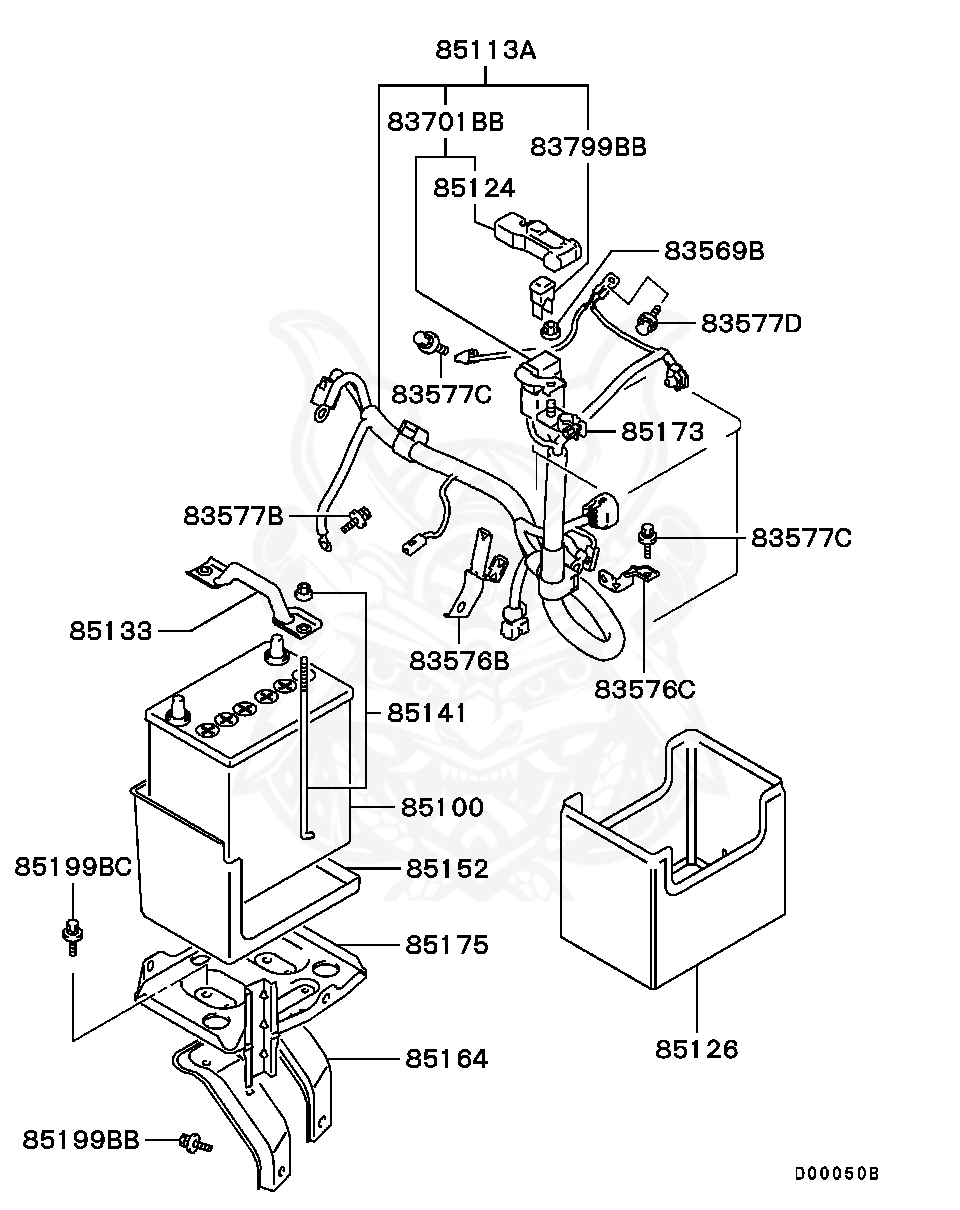 85113A
83701BB
83799BB
85124
83569B
83577D
83577C
85173
83577B
83577C
85133
83576B
83576C
85141
85100
85199BC
85152
85175
85164
85126
85199BB
D00050B