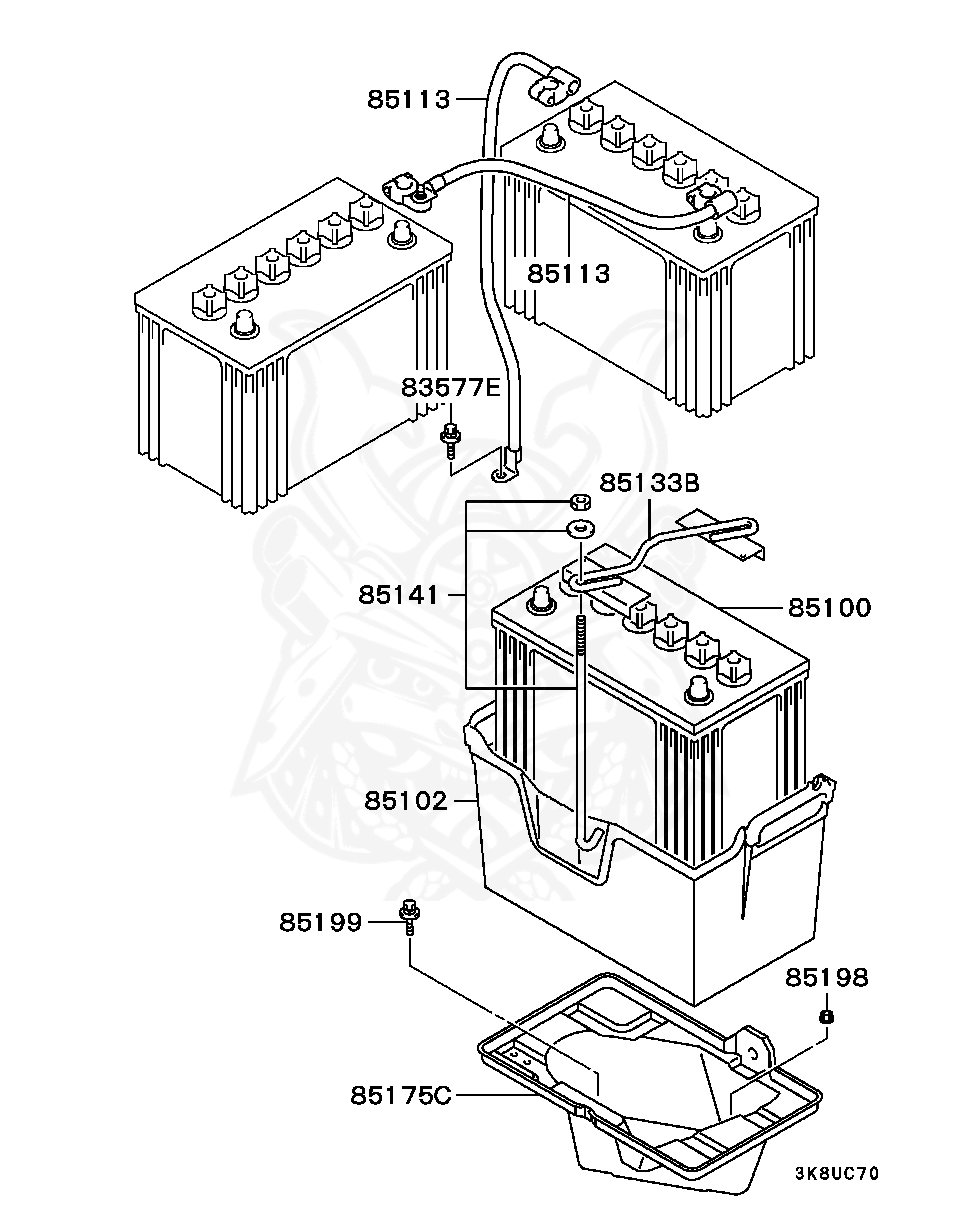 85113
85113
83577E
85133B
85141
85100
85102
85199
85198
85175C
3K8UC70