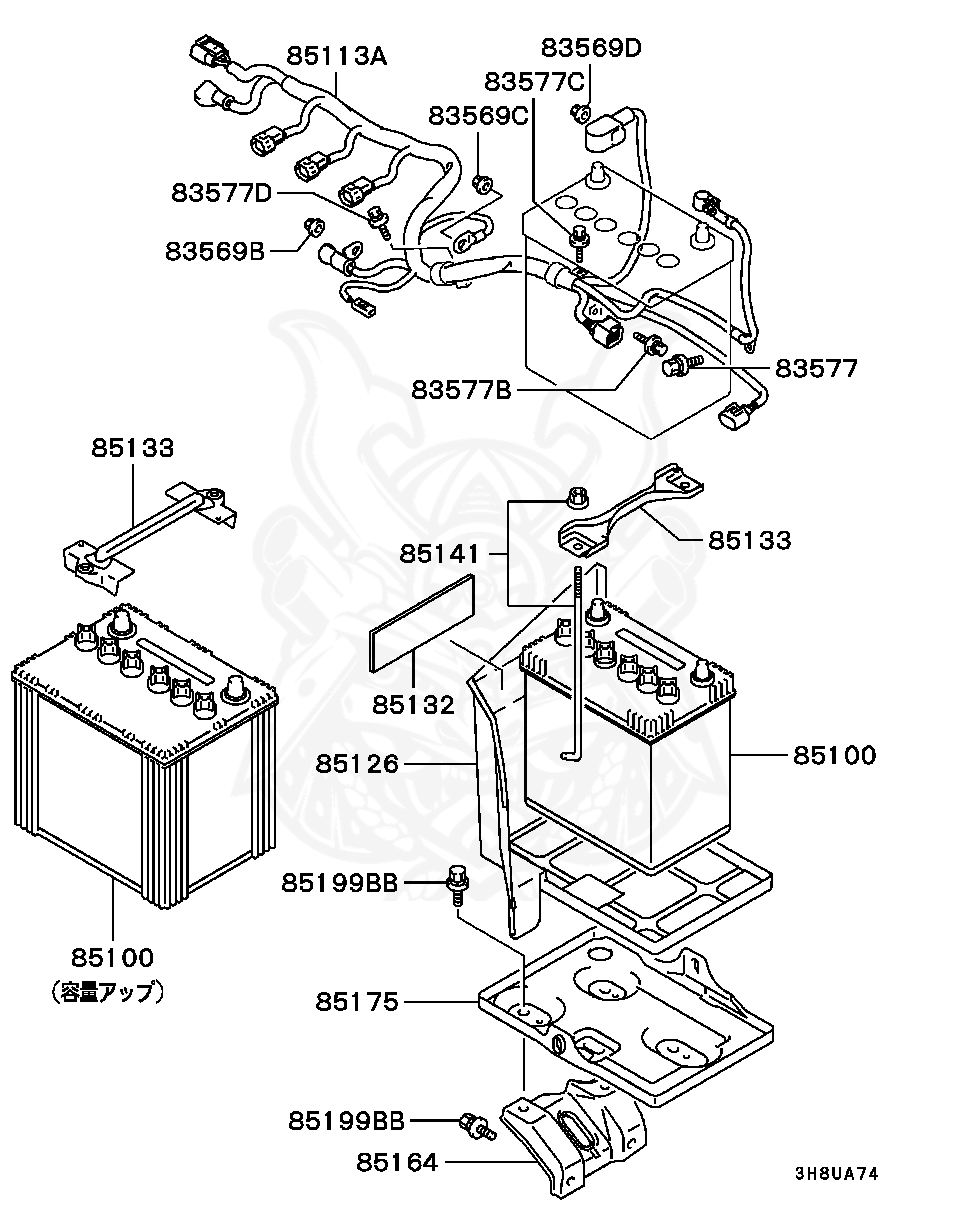 85113A
83569D
83577C
83569C
83577D
83569B
83577B
83577
85133
85141
85133
85132
85126
85100
85199BB
85100
(容量アップ)
85175
85199BB
85164
3H8UA74