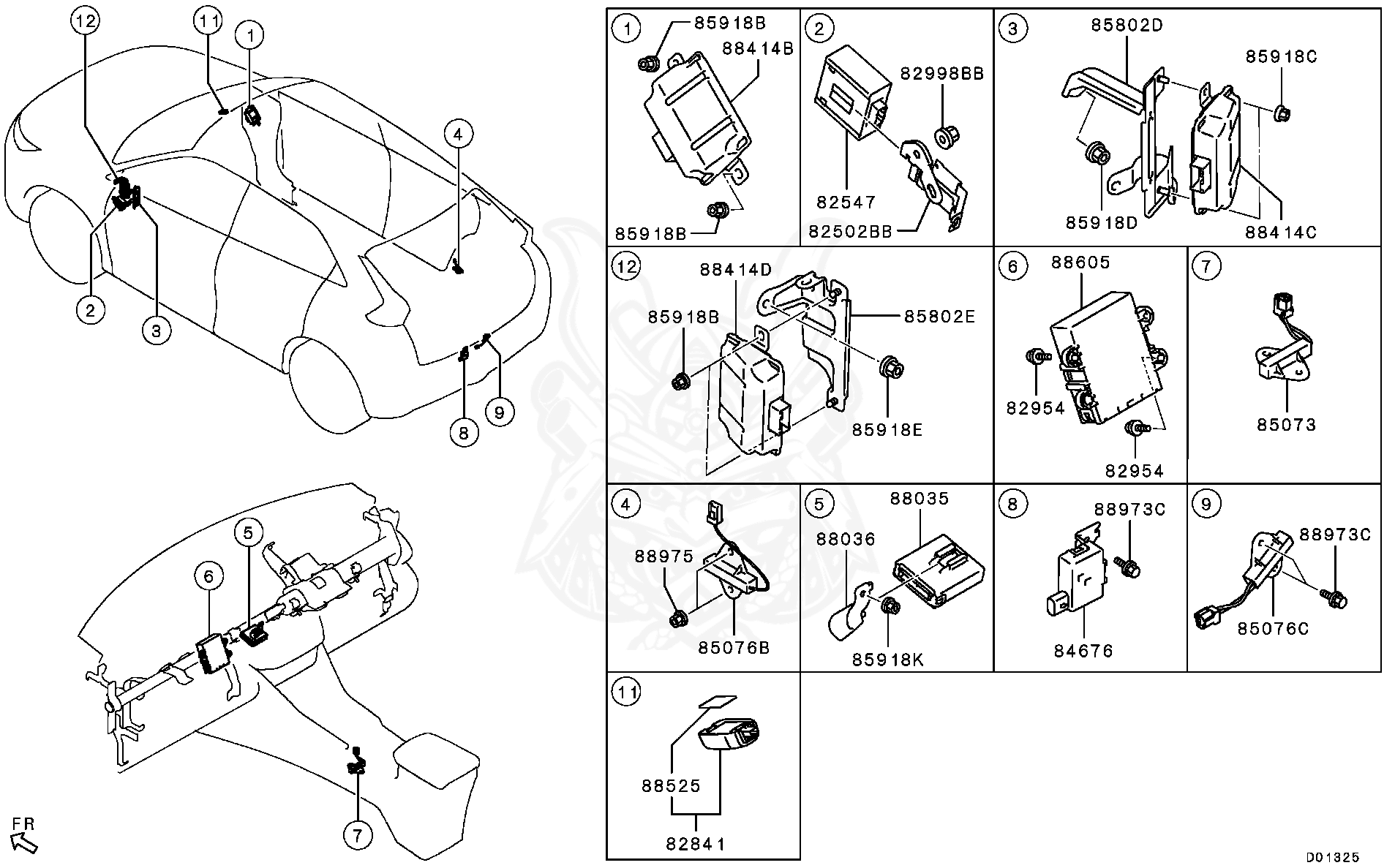 12
11
1
4
2
3
8
9
5
6
7
FR

1
85918B
88414B
85918B

2
82998BB
82547
82502BB

3
85802D
85918C
85918D
88414C

12
88414D
85918B
85802E
85918E

6
88605
82954
82954

7
85073

4
88975
85076B

5
88035
88036
85918K

8
88973C
84676

9
88973C
85076C

11
88525
82841

D01325