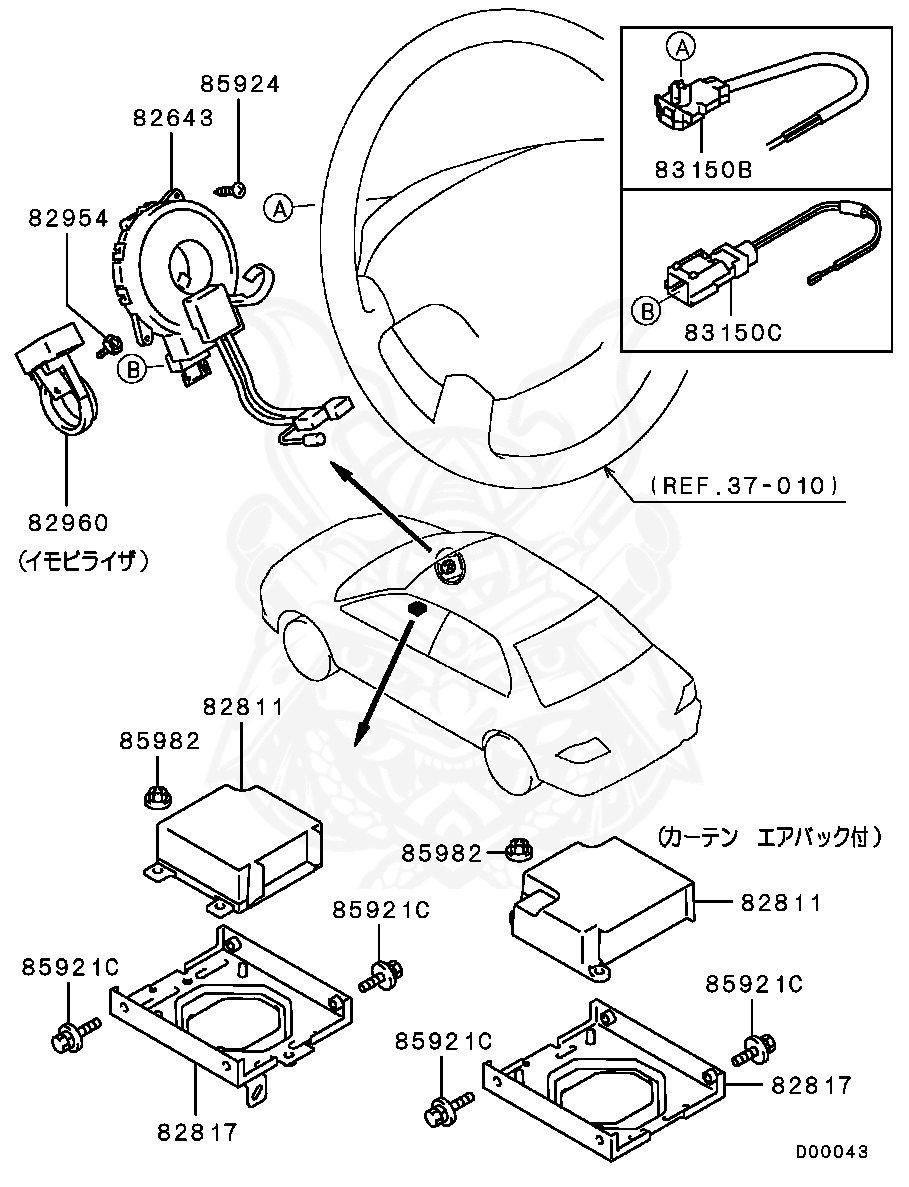 85924
82643
82954
A
B
82960
(イモビライザ)
A
83150B
B
83150C
(REF.37-010)
82811
85982
85921C
85921C
82817
(カーテン エアバック付)
85982
82811
85921C
85921C
82817
D00043