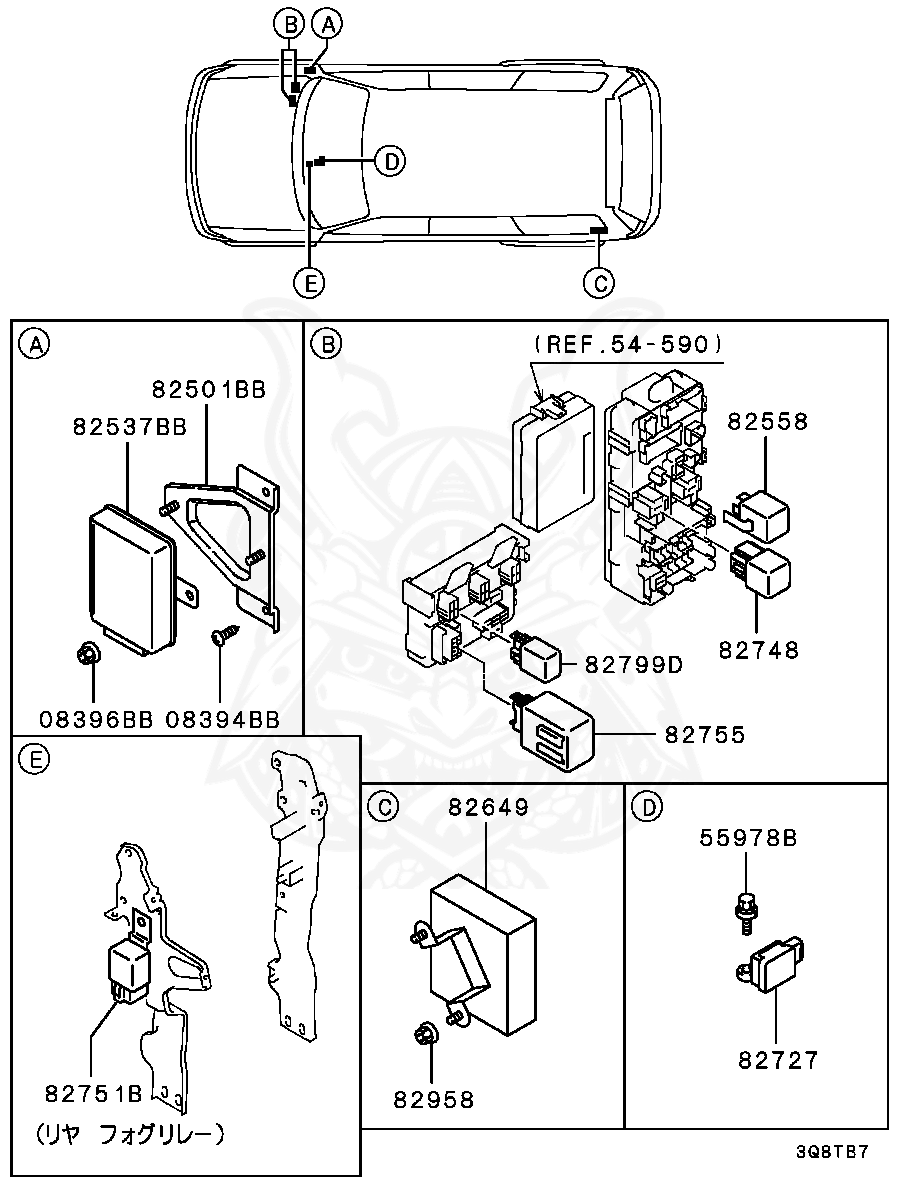 B A
D
E
C

A
82501BB
82537BB
08396BB 08394BB

B
(REF.54-590)
82558
82748
82799D
82755

E
82751B
(リヤ フォグリレー)

C
82649
82958

D
55978B
82727

3Q8TB7