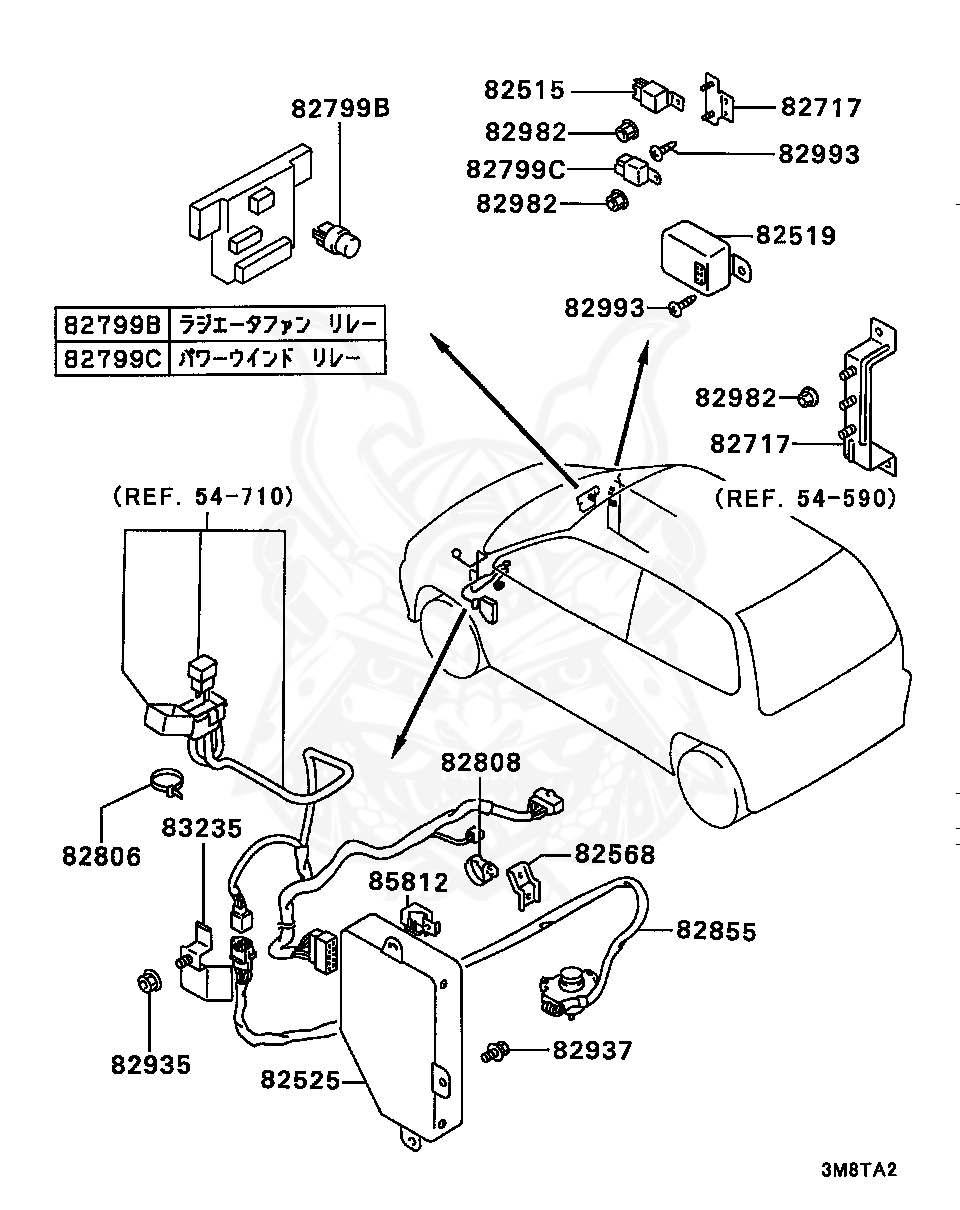 82799B

82515
82717
82982
82993
82799C
82982
82519
82993

| 82799B | ラジエータファン リレー |
|---|---|
| 82799C | パワーウインド リレー |

82982
82717
(REF. 54-590)

(REF. 54-710)

82808
82806
83235
82568
85812
82855
82935
82937
82525

3M8TA2