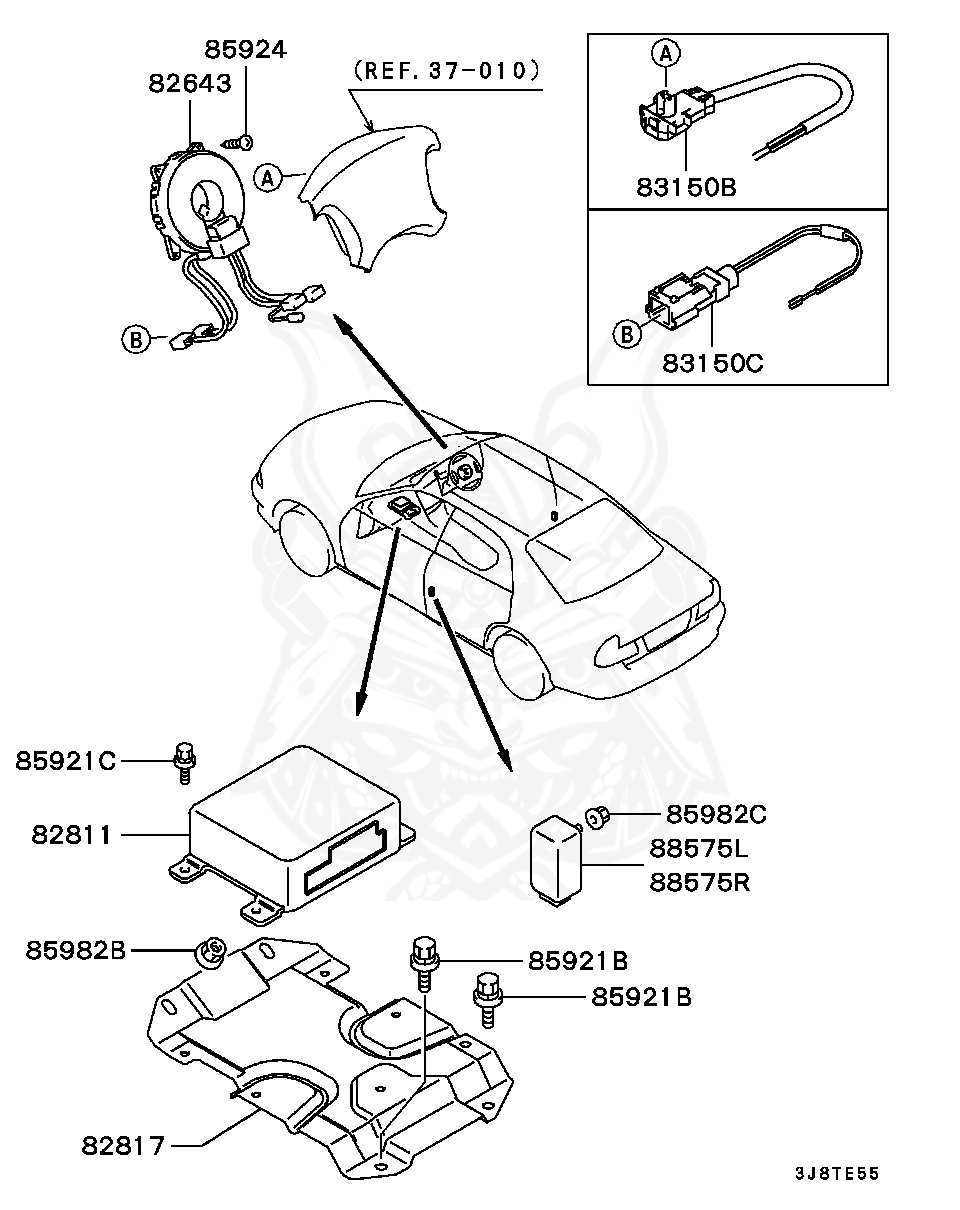 85924
82643
(REF. 37-010)
A
B
A
83150B
B
83150C
85921C
82811
85982C
88575L
88575R
85982B
85921B
85921B
82817
3J8TE55