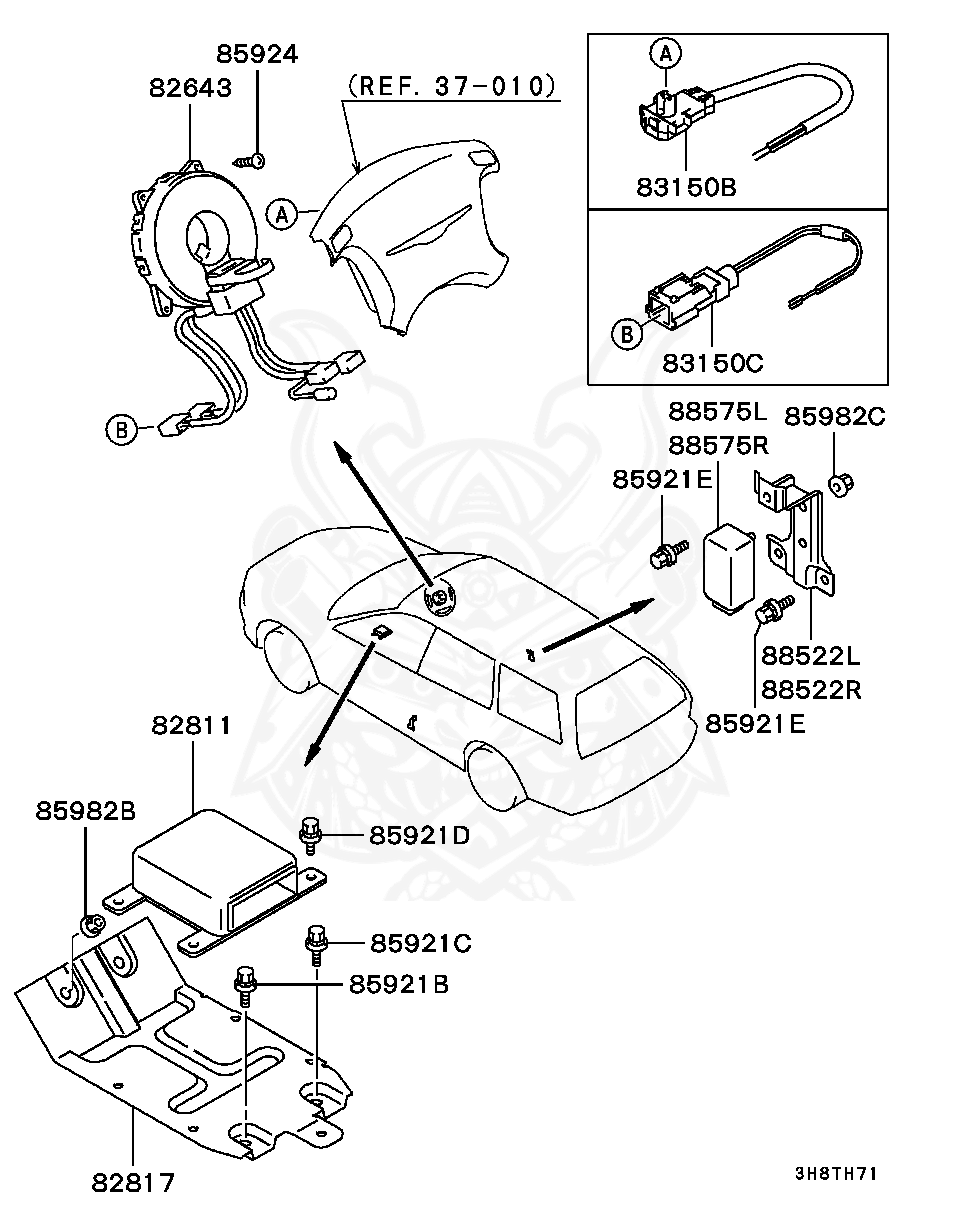 85924
82643
(REF. 37-010)
A
B
A
83150B
B
83150C
88575L
88575R
85982C
85921E
88522L
88522R
85921E
82811
85982B
85921D
85921C
85921B
82817
3H8TH71