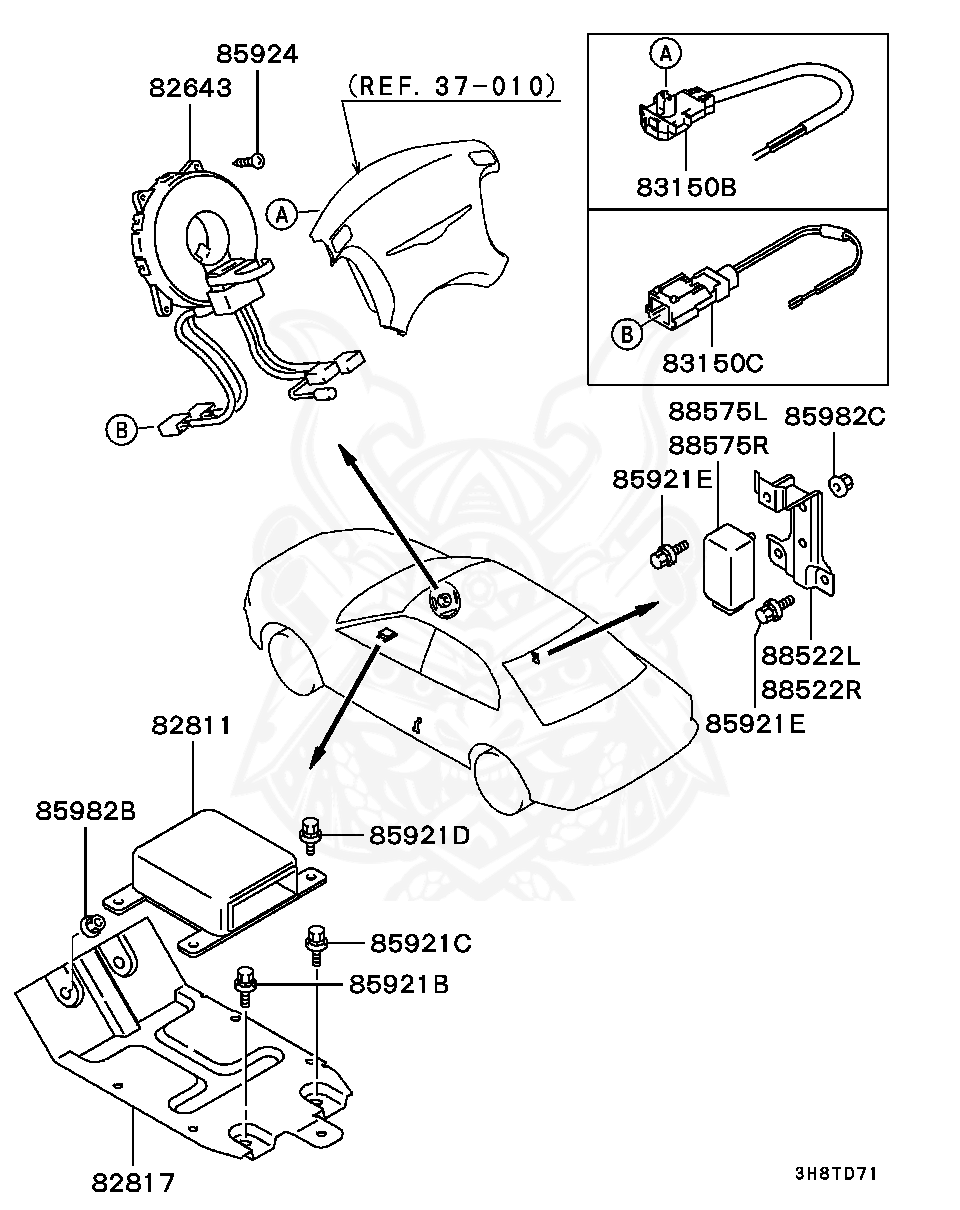 85924
82643
(REF. 37-010)
A
B
A
83150B
B
83150C
88575L
88575R
85982C
85921E
88522L
88522R
85921E
82811
85982B
85921D
85921C
85921B
82817
3H8TD71