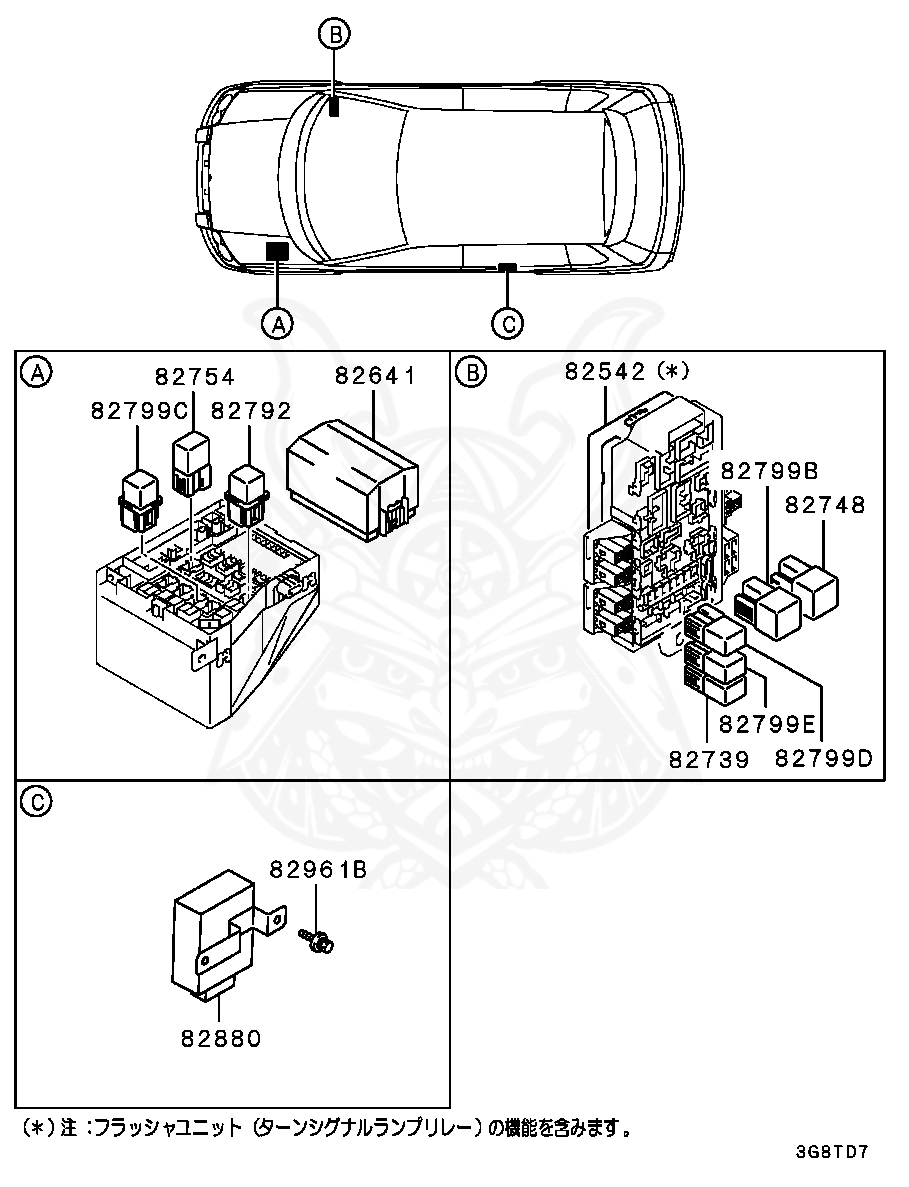 B

A

C

A

82754

82641

82799C

82792

B

82542 (*)

82799B

82748

82799E

82739

82799D

C

82961B

82880

(*)注:フラッシャユニット(ターンシグナルランプリレー)の機能を含みます。

3G8TD7