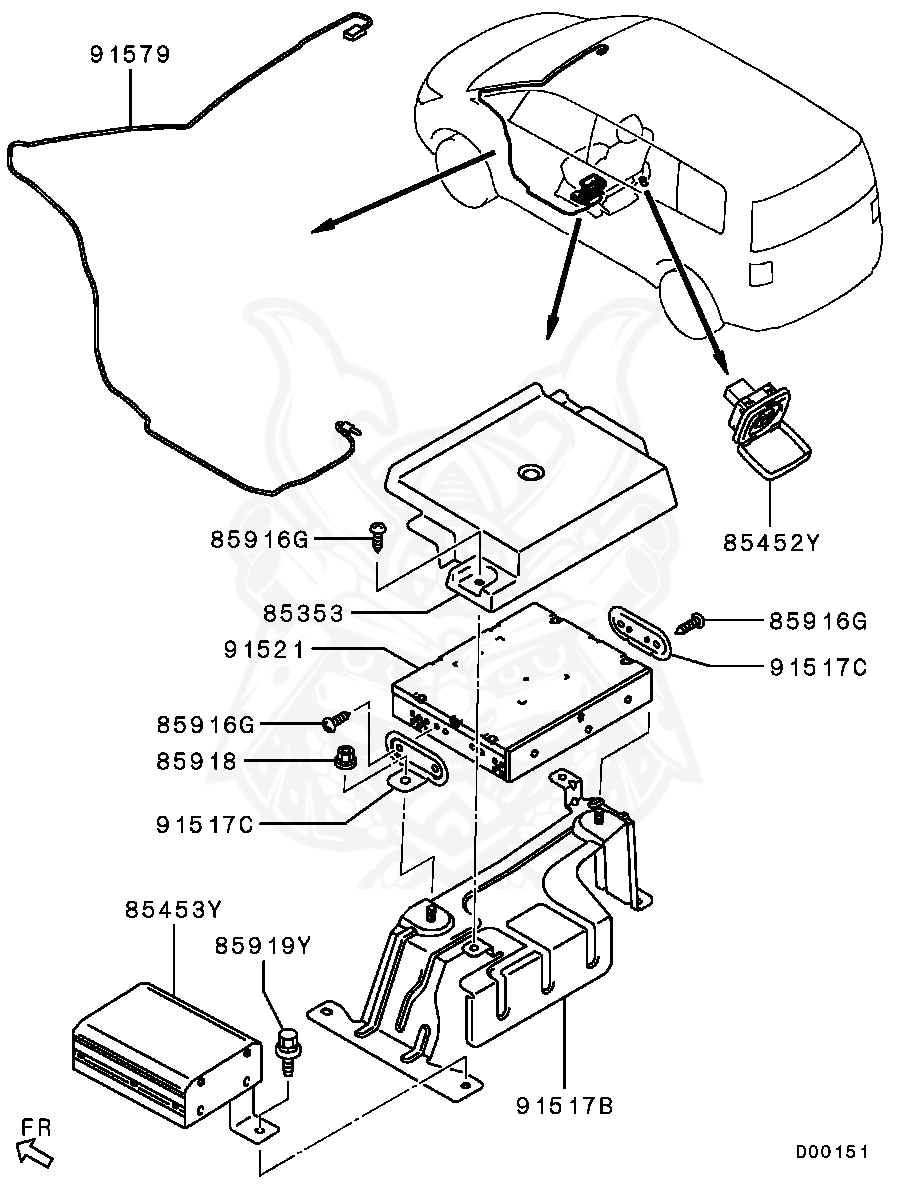 91579

85452Y

85916G

85353

85916G

91521

91517C

85916G

85918

91517C

85453Y

85919Y

91517B

FR

D00151