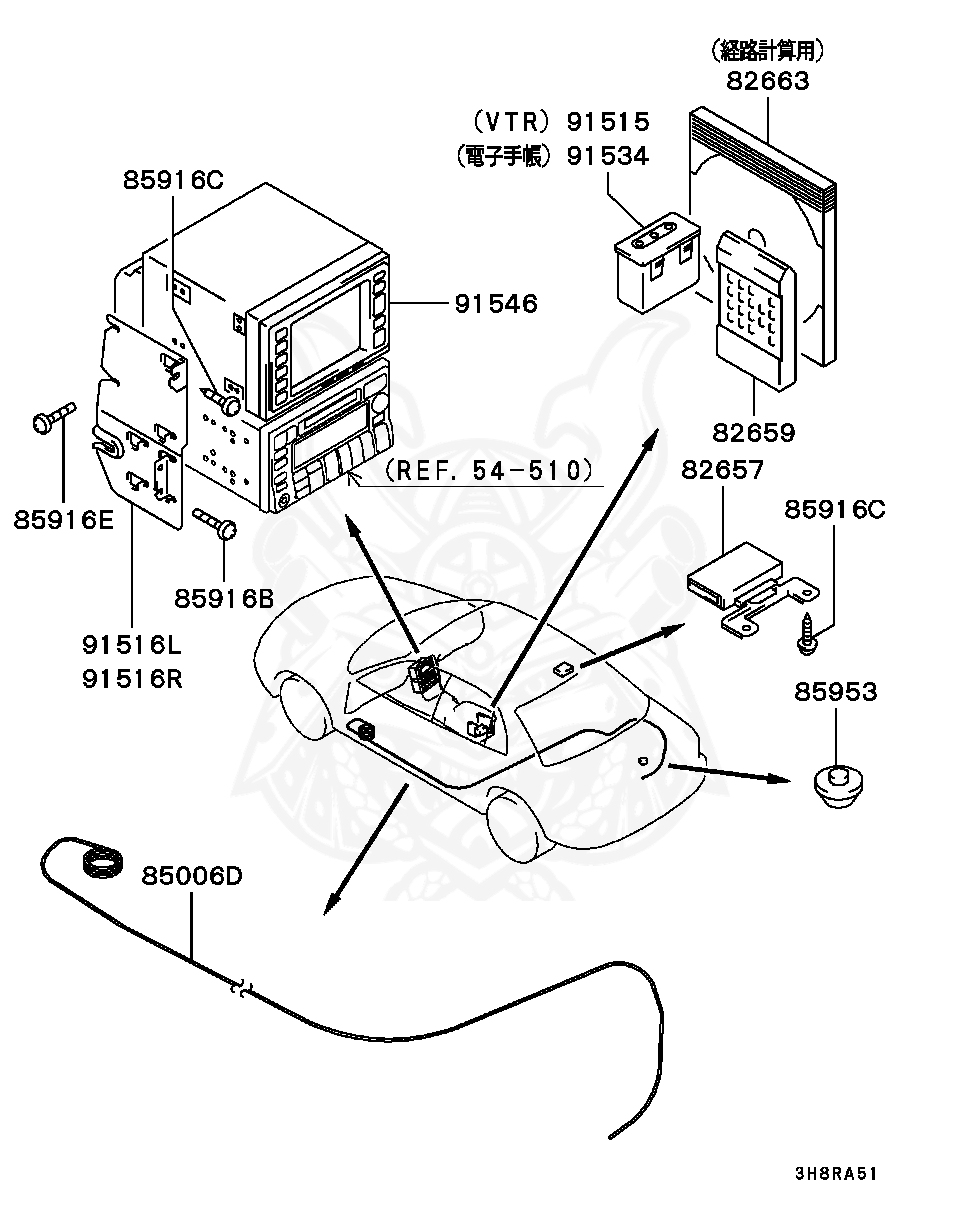 (経路計算用)
82663

(VTR) 91515
(電子手帳) 91534

85916C

91546

82659

(REF. 54-510)

82657

85916C

85916E

85916B

91516L
91516R

85953

85006D

3H8RA51