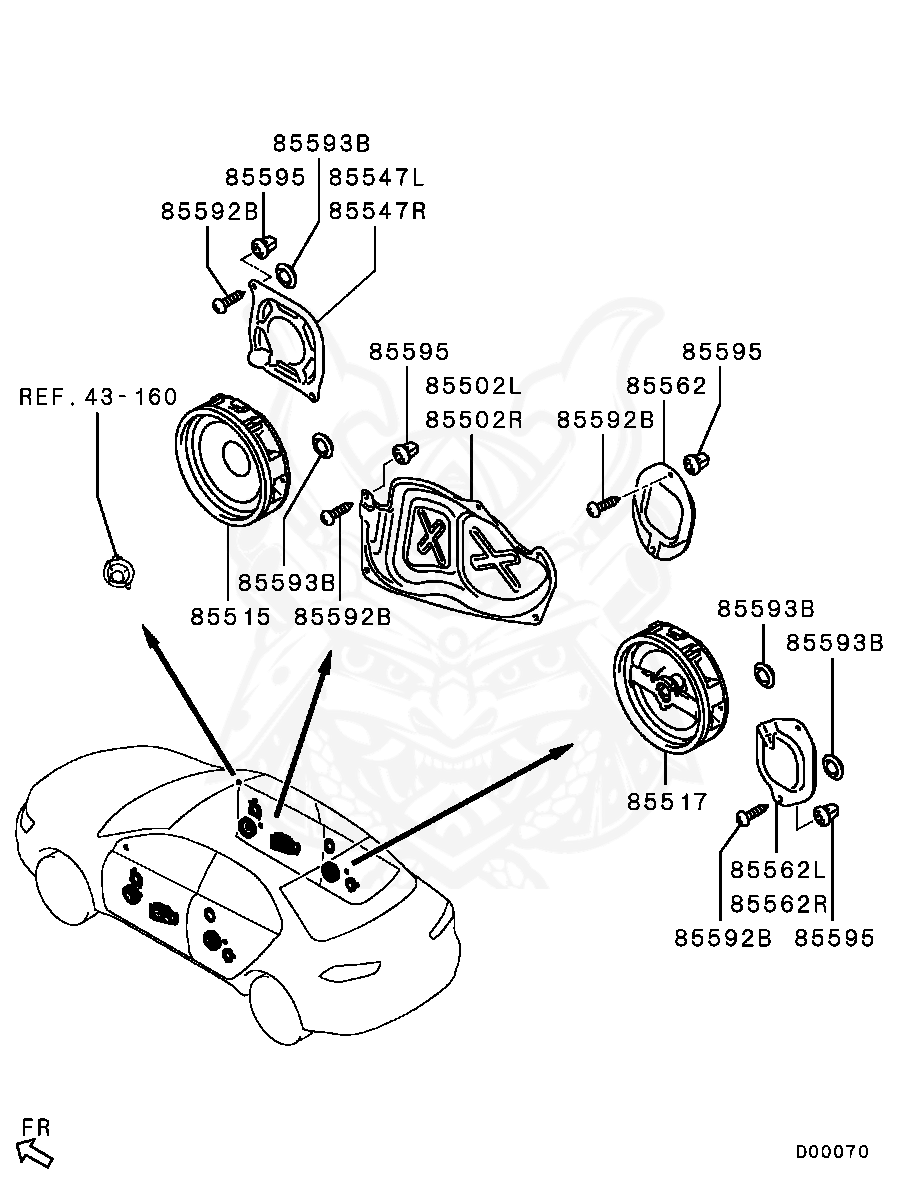 85593B
85595
85547L
85592B
85547R

85595
85595
85502L
85562
REF.43-160
85502R
85592B

85593B
85515
85592B

85593B
85593B

85517

85562L
85562R
85592B
85595

FR

D00070