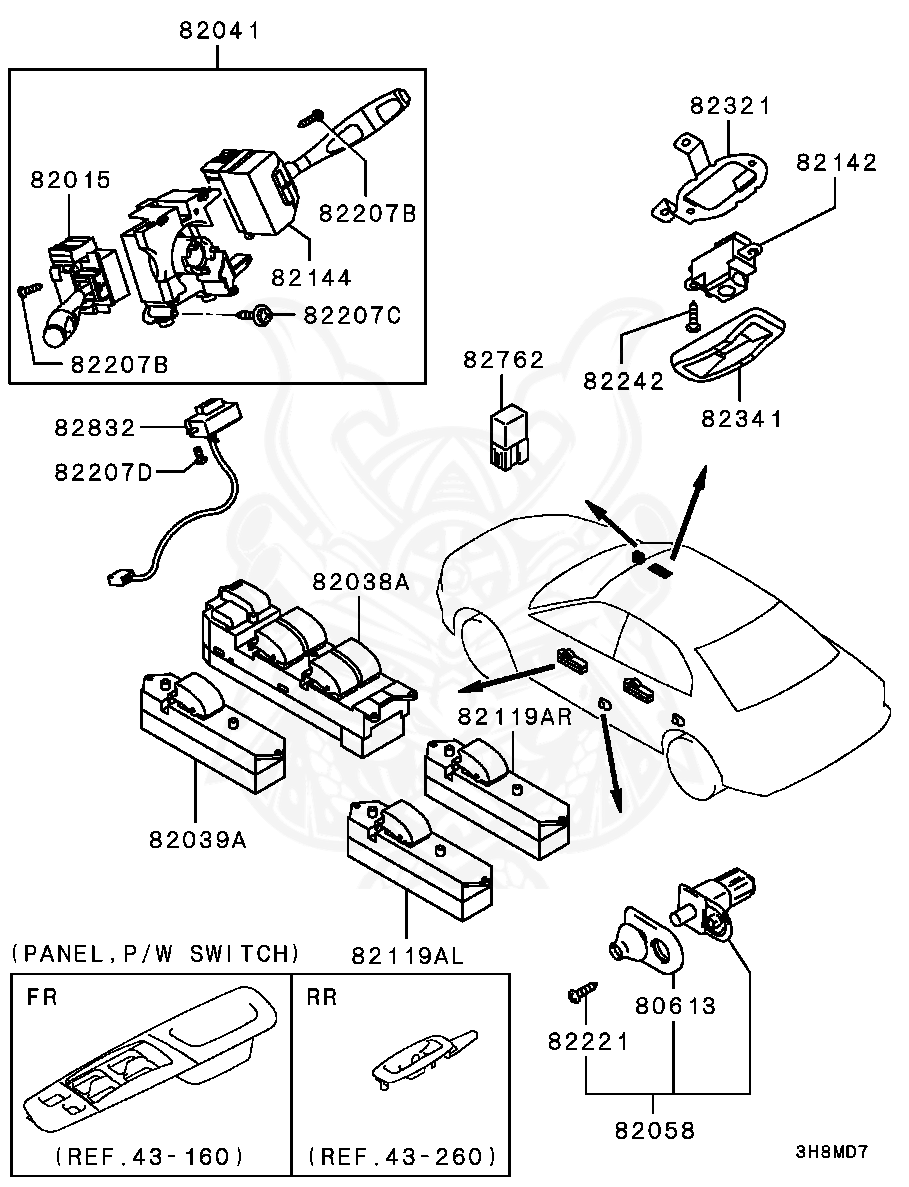 82041
82015
82207B
82144
82207C
82207B
82321
82142
82242
82341
82762
82832
82207D
82038A
82119AR
82039A
82119AL
(PANEL,P/W SWITCH)
FR
(REF.43-160)
RR
(REF.43-260)
80613
82221
82058
3H8MD7