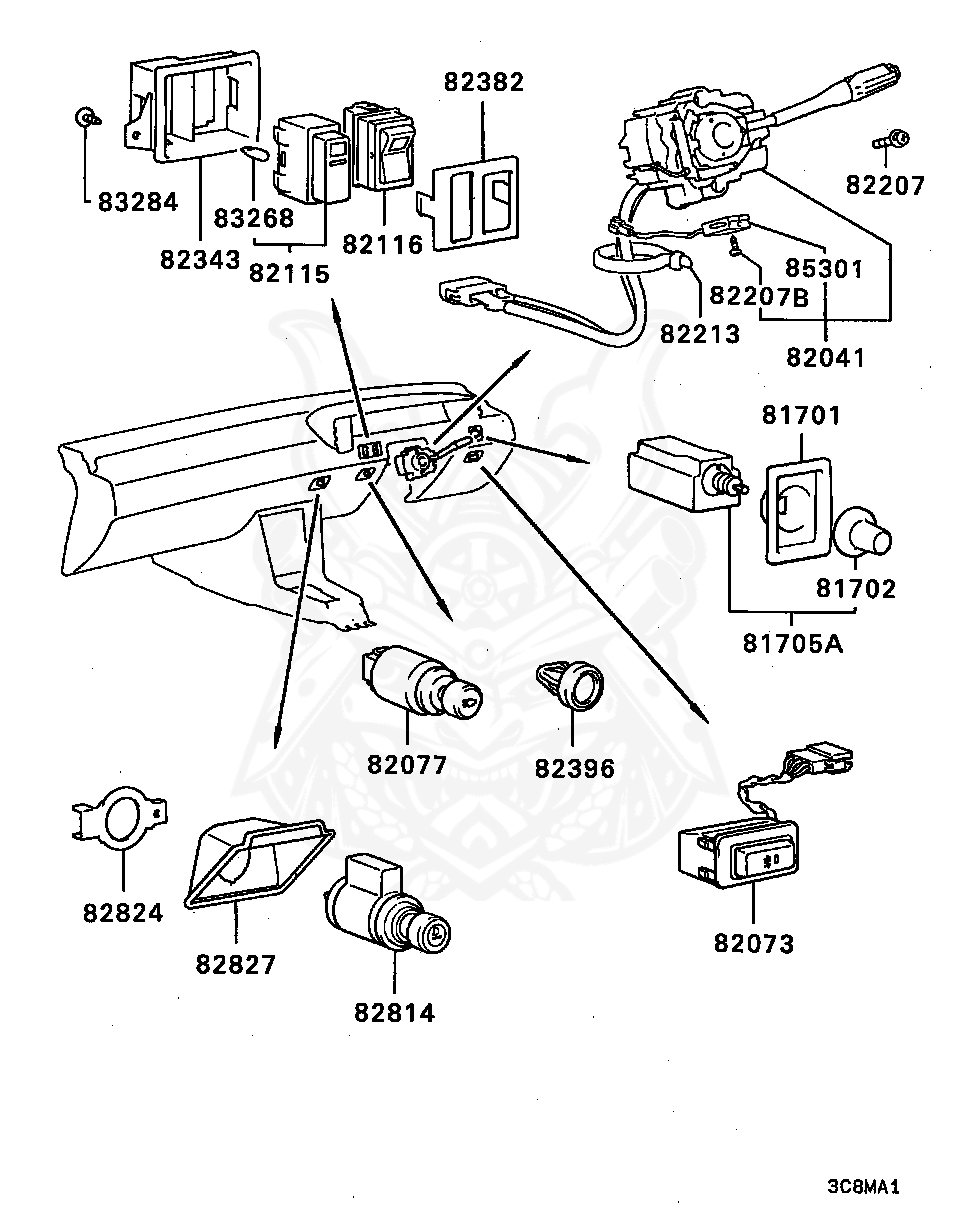 82382
83284
83268
82343
82115
82116
82207
85301
82207B
82213
82041
81701
81702
81705A
82077
82396
82824
82827
82814
82073
3C8MA1