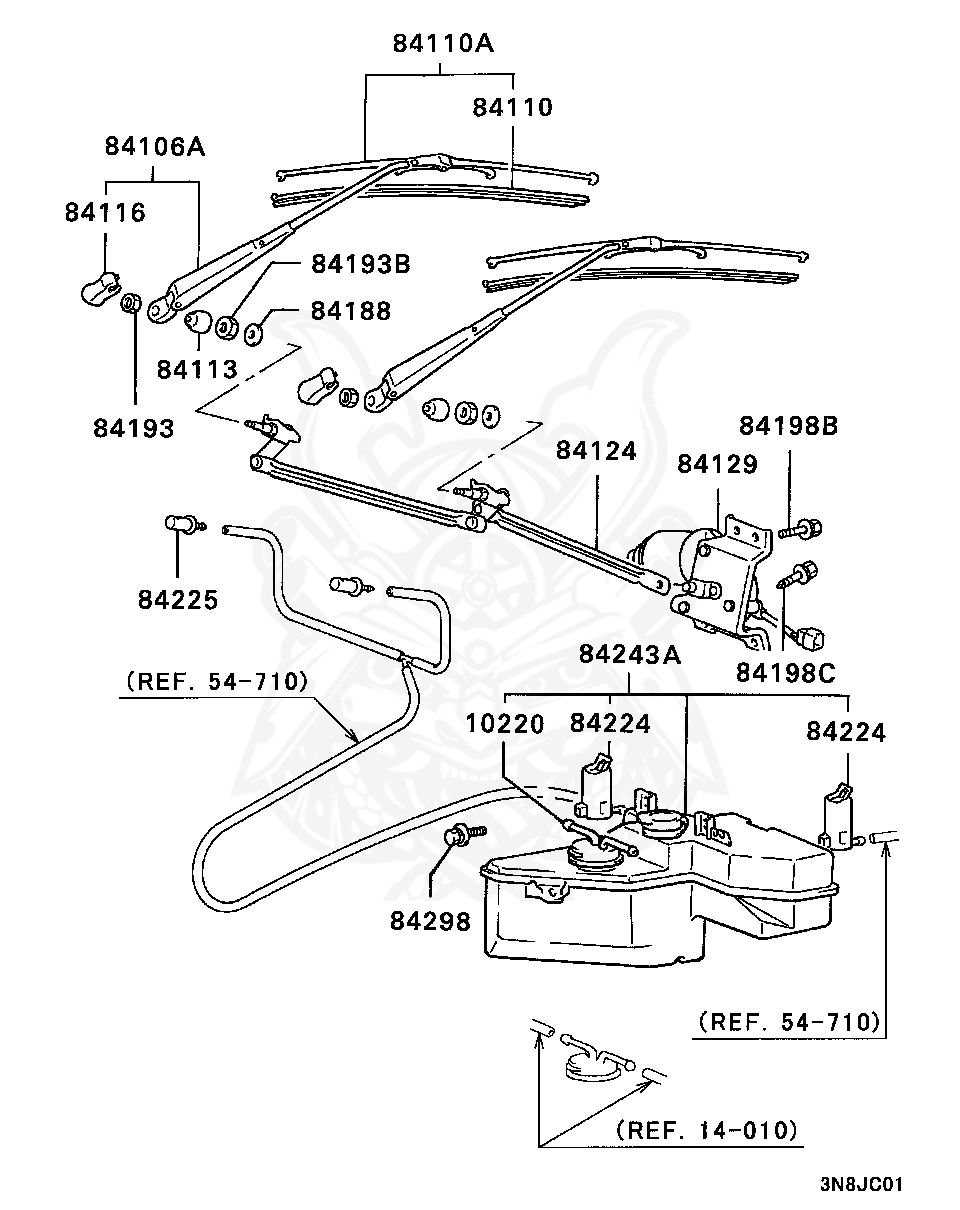 84110A
84110
84106A
84116
84193B
84188
84113
84193
84124
84198B
84129
84225
84198C
84243A
(REF. 54-710)
10220
84224
84224
84298
(REF. 54-710)
(REF. 14-010)
3N8JC01