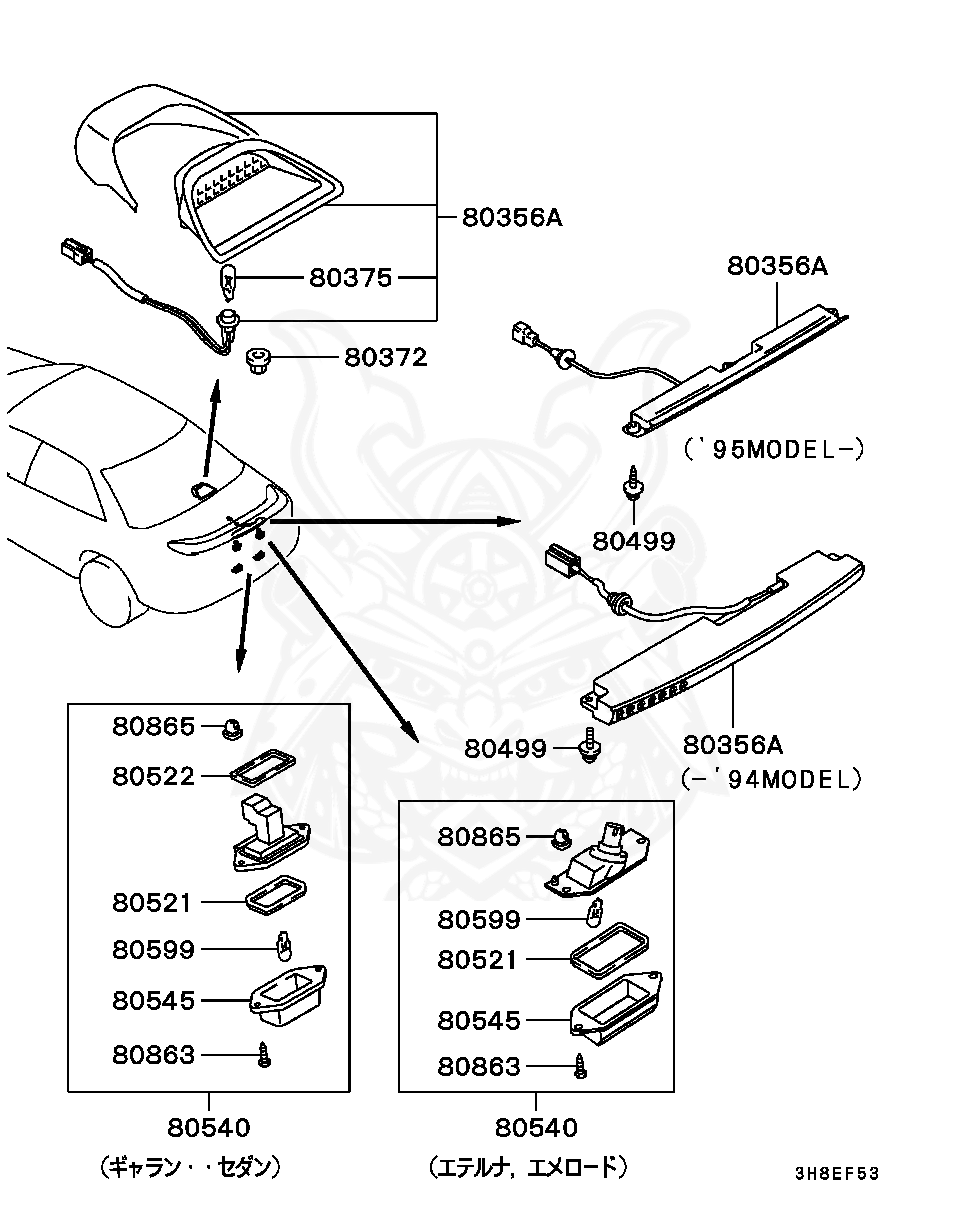 80356A
80375
80372
80356A
('95MODEL-)
80499
80499
80356A
(-'94MODEL)
80865
80522
80521
80599
80545
80863
80540
(ギャラン・・セダン)
80865
80599
80521
80545
80863
80540
(エテルナ, エメロード)
3H8EF53