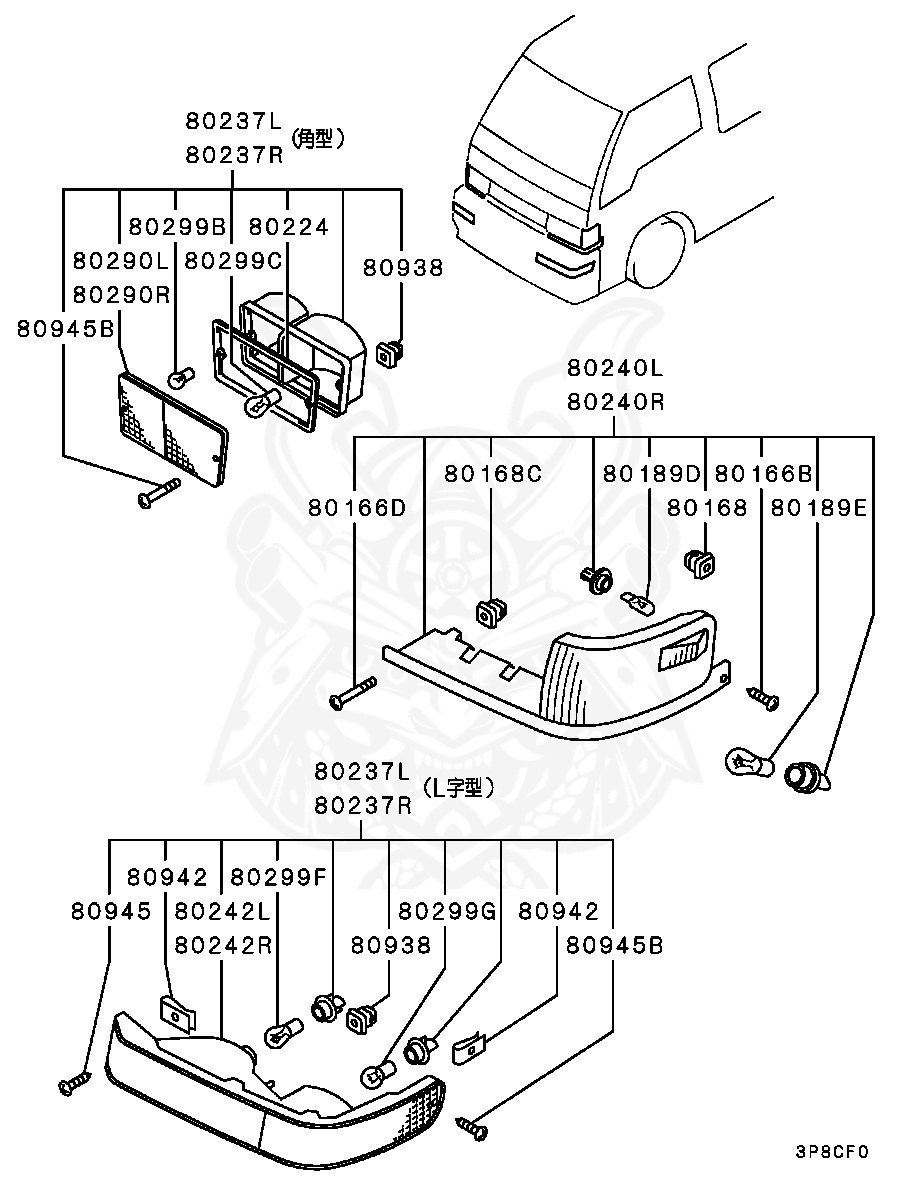 80237L (角型)
80237R
80299B 80224
80290L 80299C
80938
80290R
80945B
80240L
80240R
80168C 80189D 80166B
80166D 80168 80189E
80237L (L字型)
80237R
80942 80299F
80945 80242L 80299G 80942
80242R 80938 80945B
3P8CF0