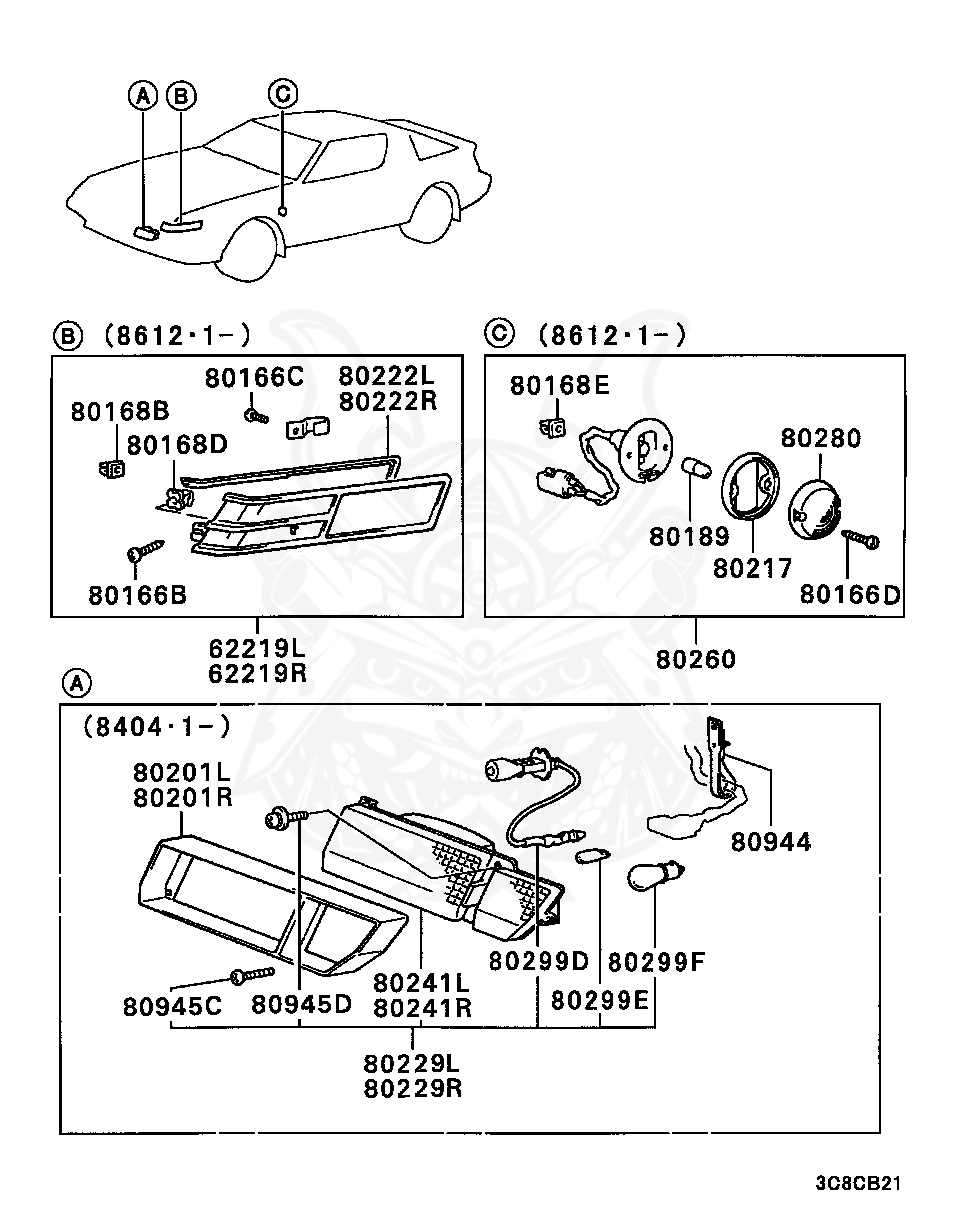 A B C

B (8612·1-)

80166C
80222L
80222R
80168B
80168D
80166B

62219L
62219R

C (8612·1-)

80168E
80280
80189
80217
80166D

80260

A

(8404·1-)

80201L
80201R
80944
80299D
80299F
80945C
80945D
80241L
80241R
80299E
80229L
80229R

3C8CB21