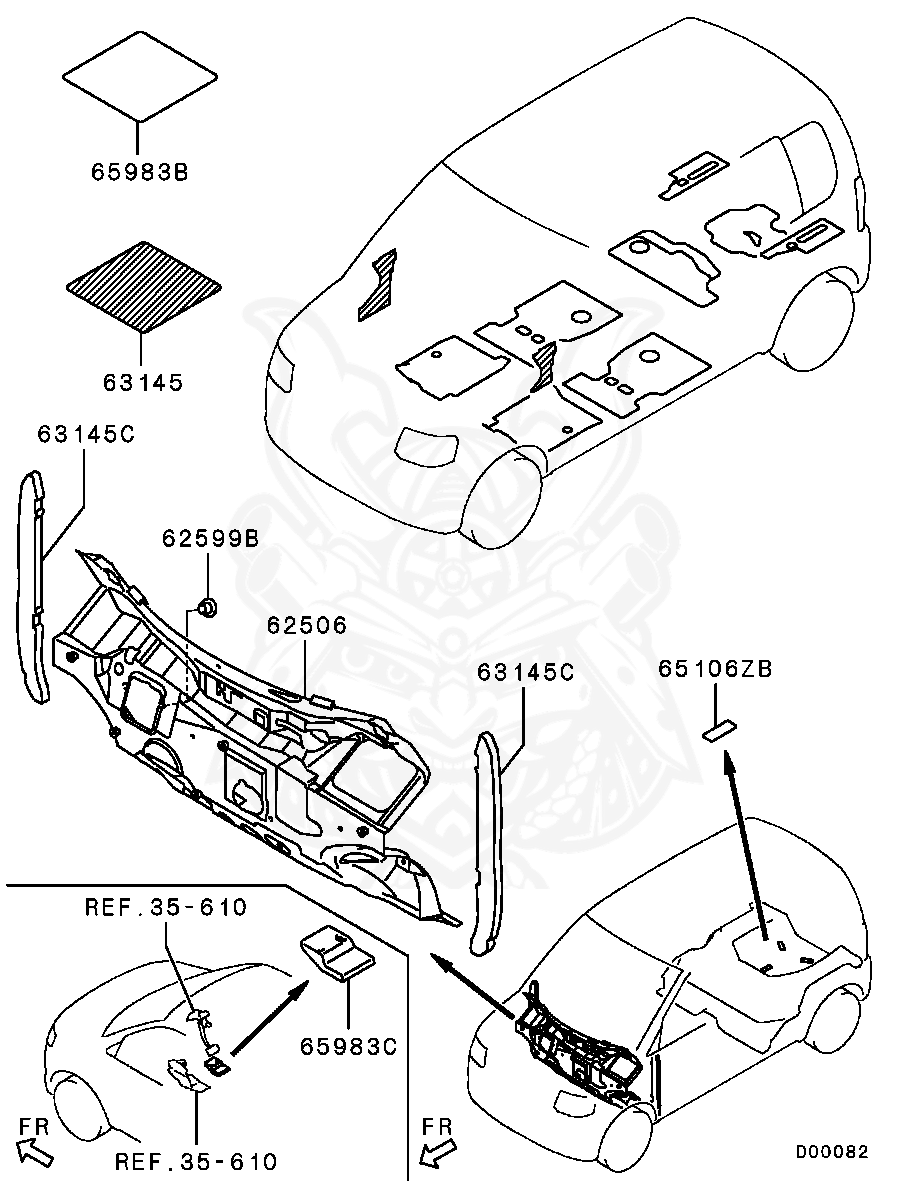 65983B

63145

63145C

62599B

62506

63145C

65106ZB

REF.35-610

65983C

FR

REF.35-610

FR

D00082