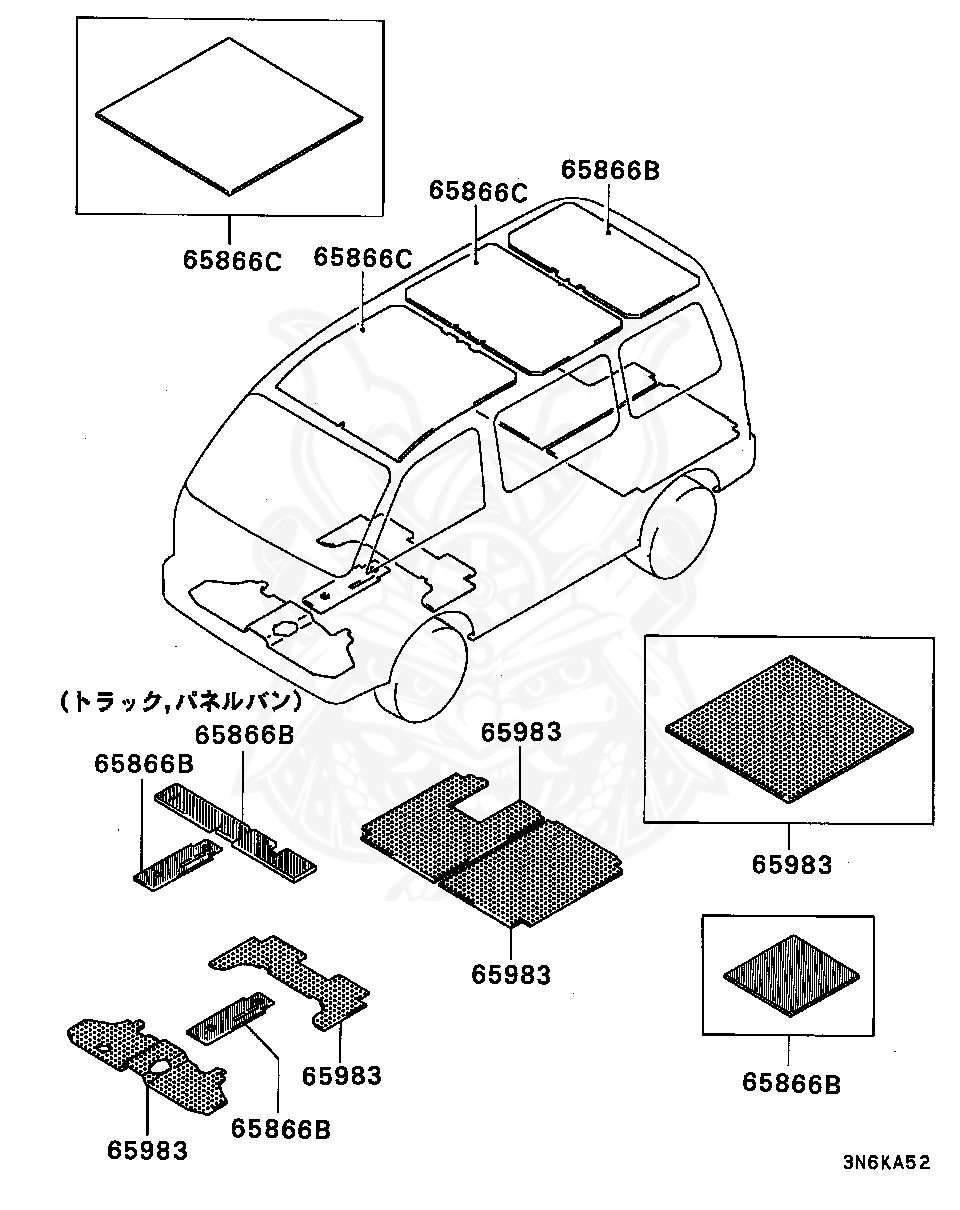 65866C

65866B

65866C

65866C

(トラック,パネルバン)

65866B

65866B

65983

65983

65983

65983

65866B

65983

65866B

3N6KA52