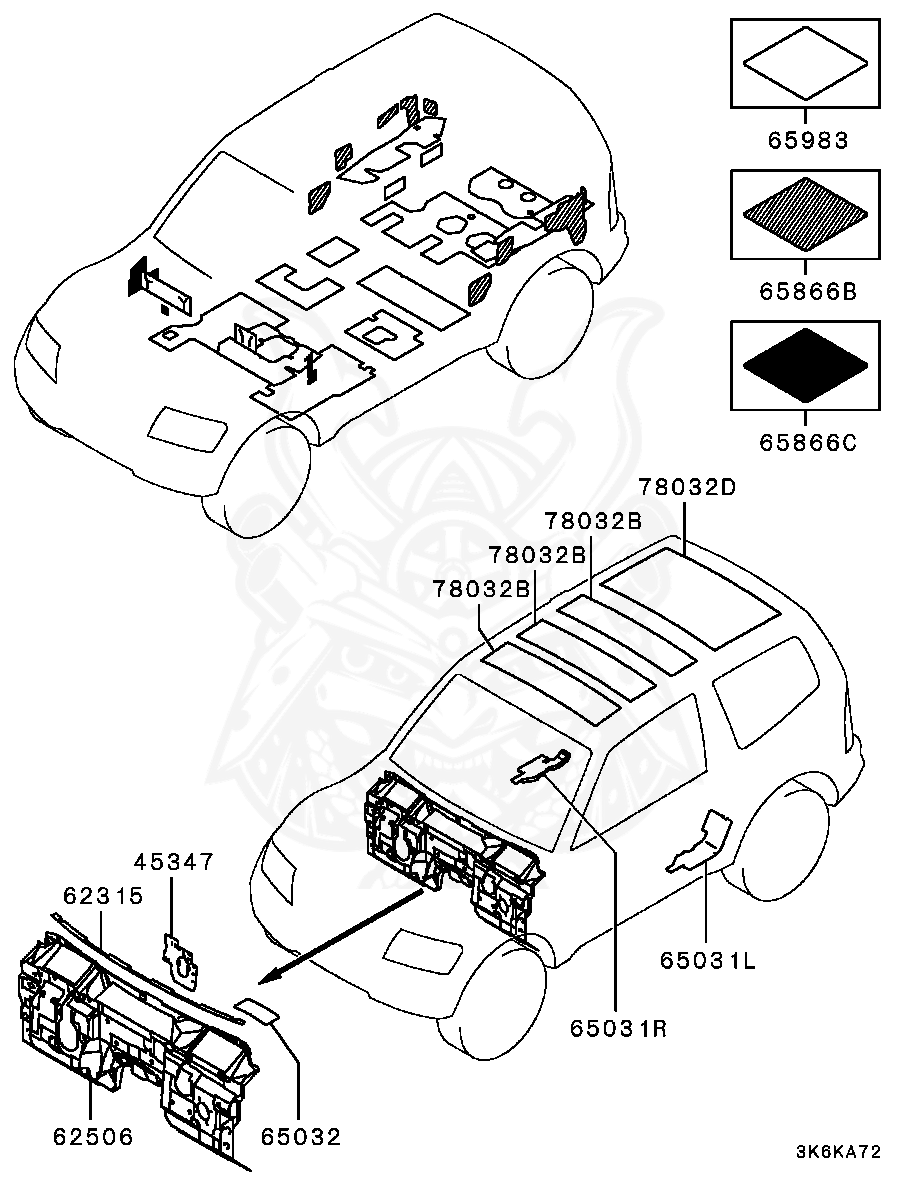 65983

65866B

65866C

78032D

78032B

78032B

78032B

45347

62315

65031L

65031R

62506

65032

3K6KA72