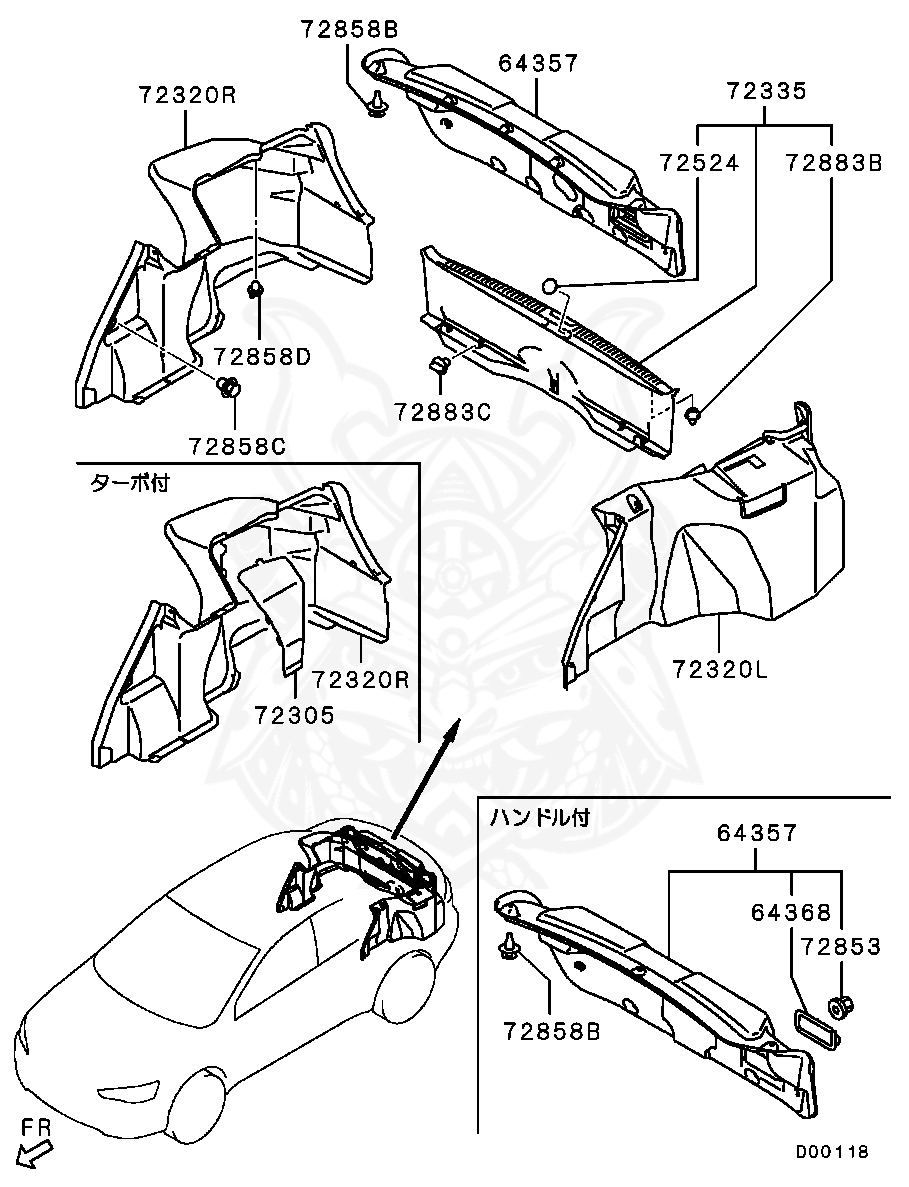 72858B
64357
72320R
72335
72524
72883B
72858D
72883C
72858C
ターボ付
72320R
72305
72320L
ハンドル付
64357
64368
72853
72858B
FR
D00118