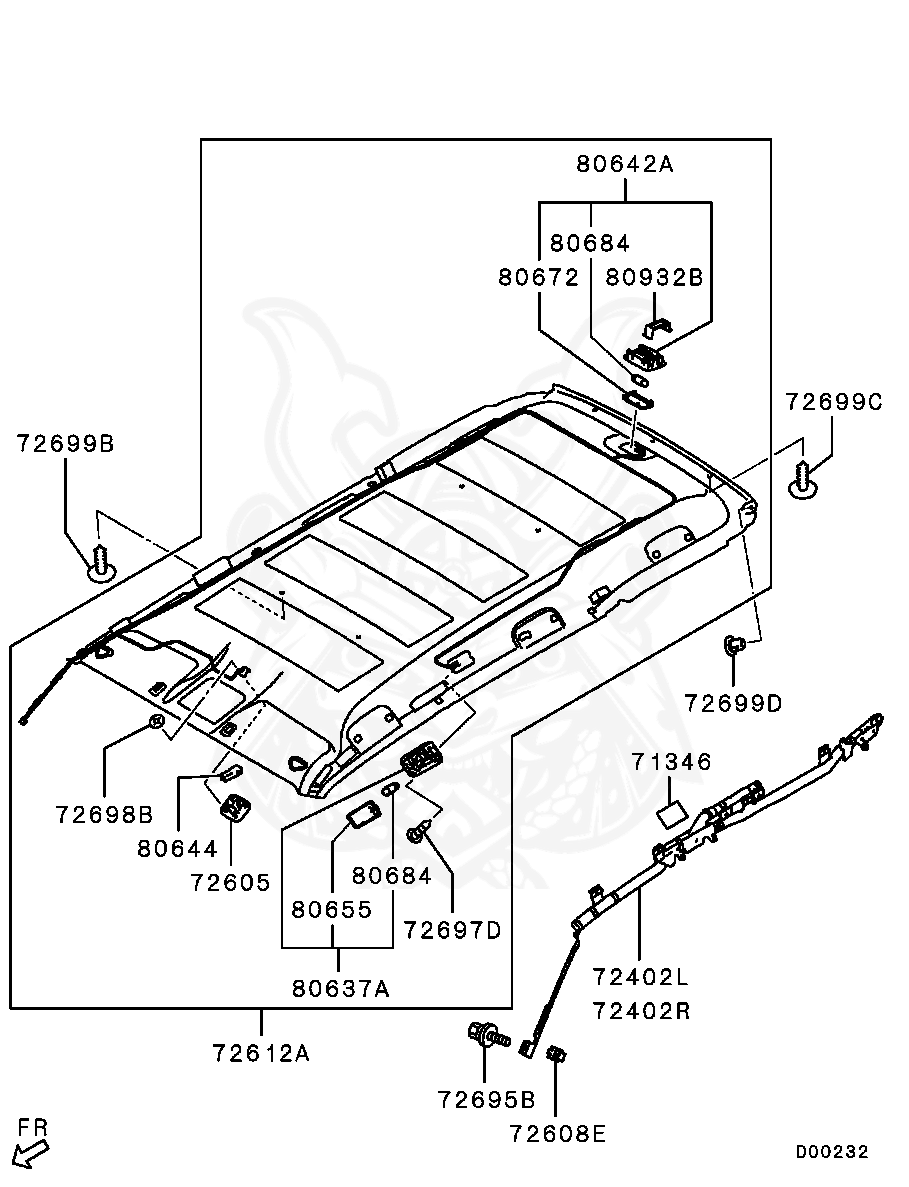 80642A
80684
80672
80932B
72699C
72699B
72699D
71346
72698B
80644
72605
80684
80655
72697D
80637A
72402L
72402R
72612A
72695B
72608E
FR
D00232