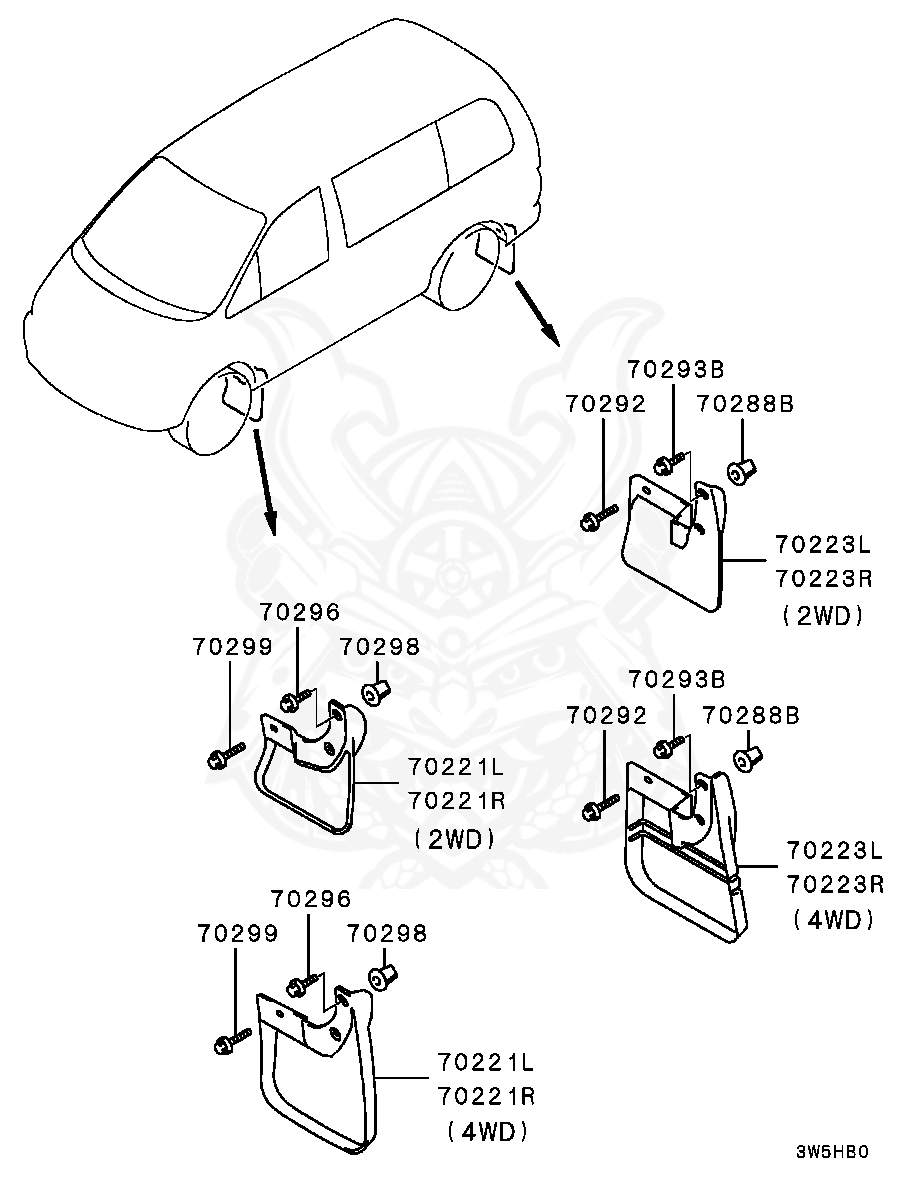 70293B
70292
70288B
70223L
70223R
(2WD)

70296
70299
70298
70221L
70221R
(2WD)

70293B
70292
70288B
70223L
70223R
(4WD)

70296
70299
70298
70221L
70221R
(4WD)

3W5HB0