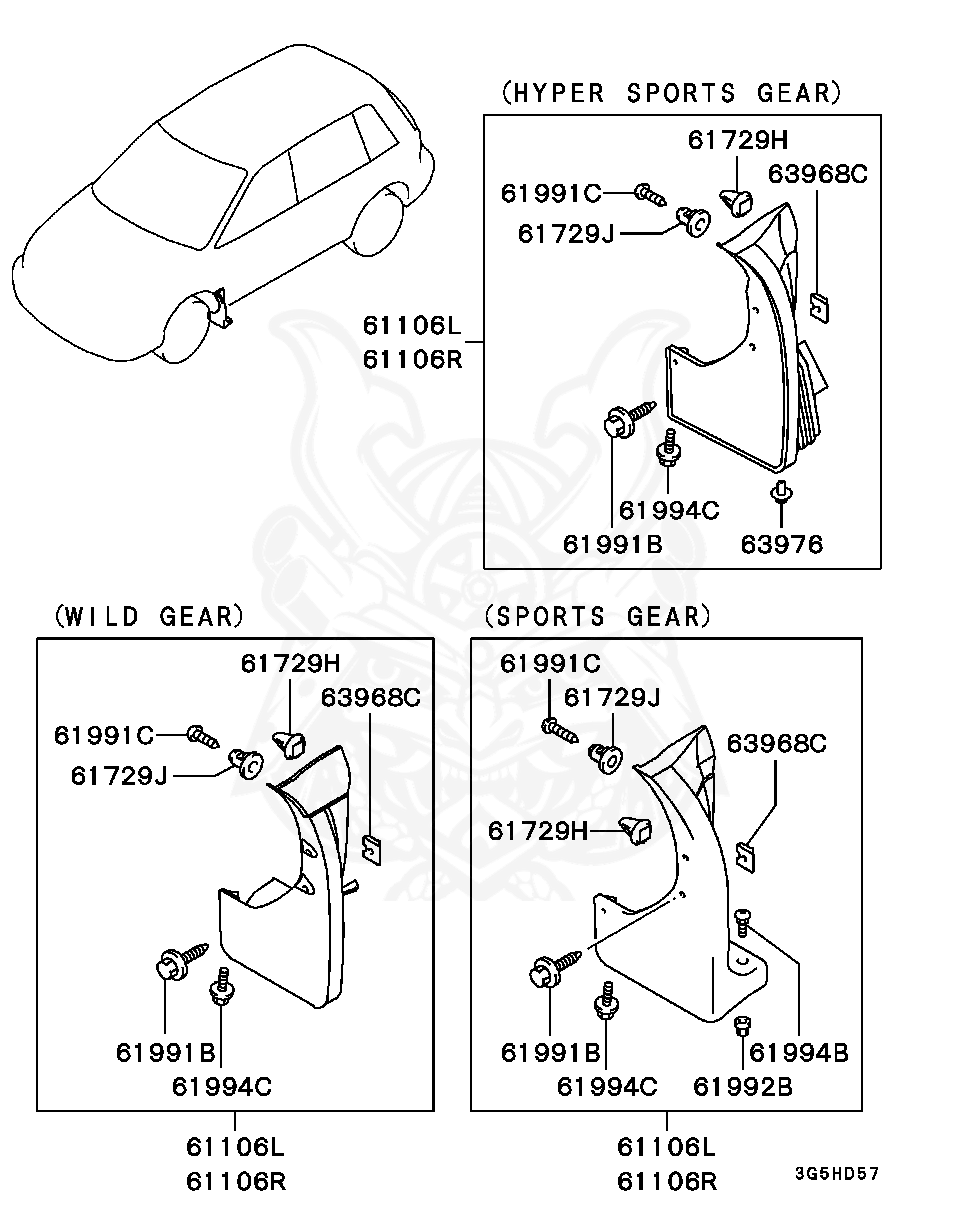 (HYPER SPORTS GEAR)
61729H
61991C
63968C
61729J
61106L
61106R
61994C
61991B
63976

(WILD GEAR)
61729H
63968C
61991C
61729J
61991B
61994C
61106L
61106R

(SPORTS GEAR)
61991C
61729J
63968C
61729H
61991B
61994C
61992B
61994B
61106L
61106R

3G5HD57