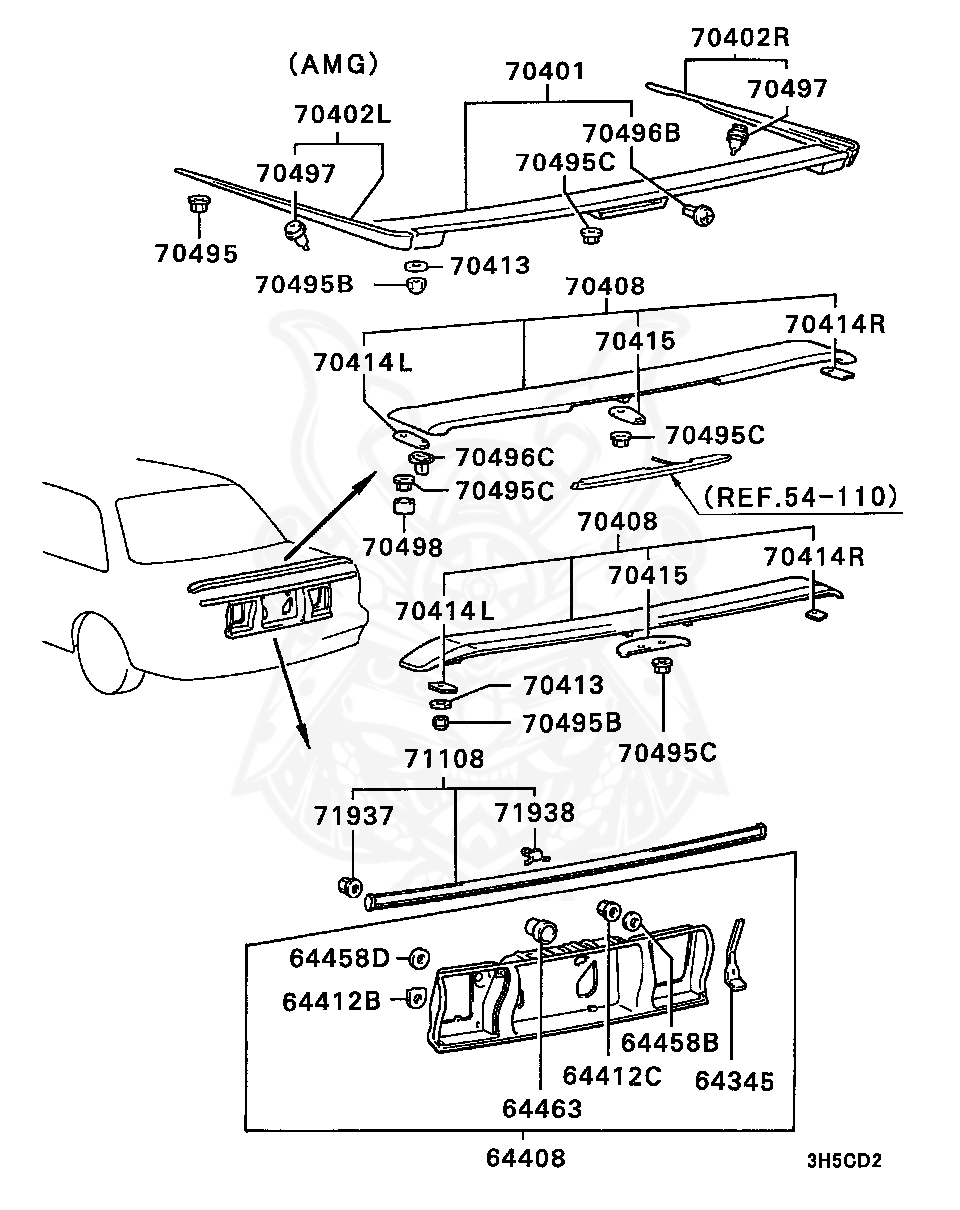 (AMG)
70402R
70401
70497
70402L
70496B
70497
70495C
70495
70413
70495B
70408
70414R
70415
70414L
70495C
70496C
70495C
(REF.54-110)
70498
70408
70414R
70415
70414L
70413
70495B
70495C
71108
71937
71938
64458D
64412B
64458B
64412C
64345
64463
64408
3H5CD2