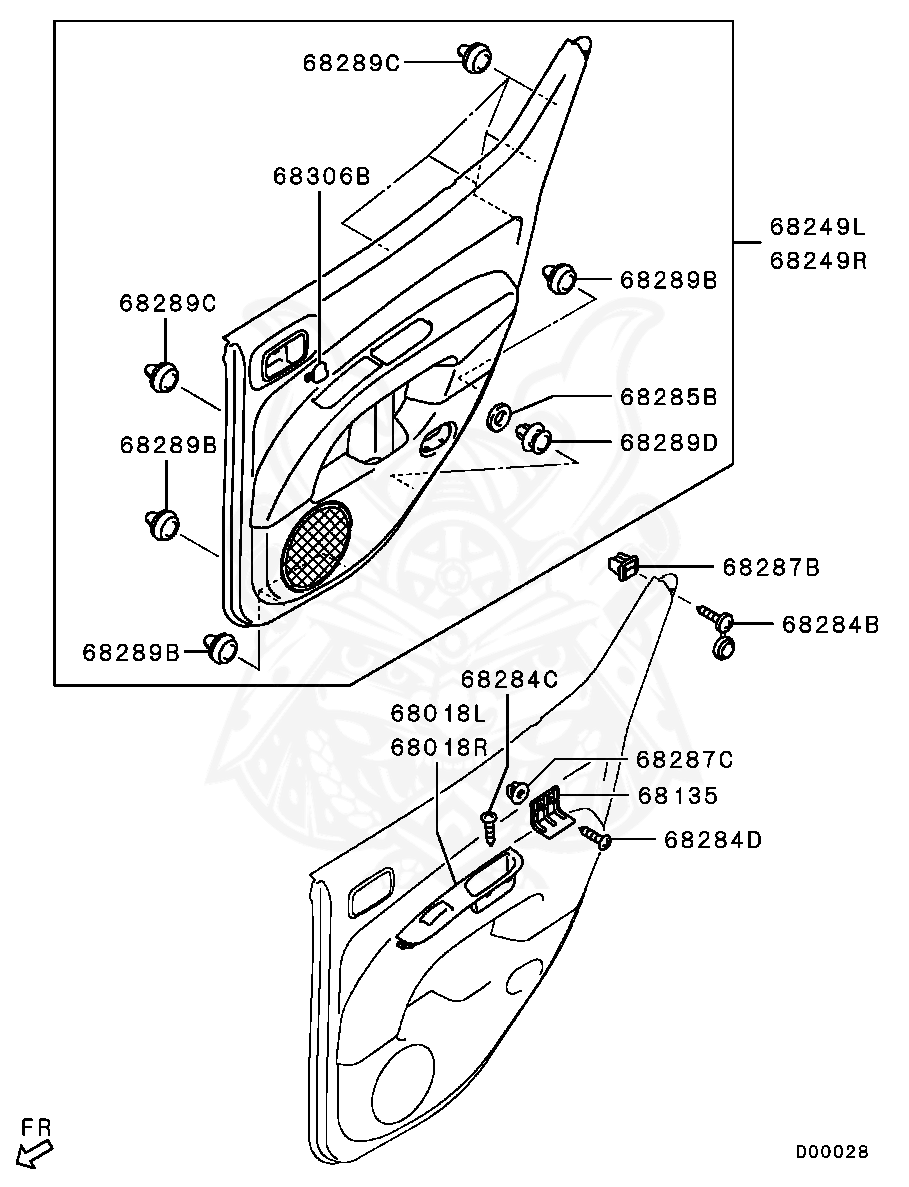 68289C
68306B
68249L
68249R
68289B
68289C
68285B
68289B
68289D
68287B
68284B
68289B
68284C
68018L
68018R
68287C
68135
68284D
FR
D00028