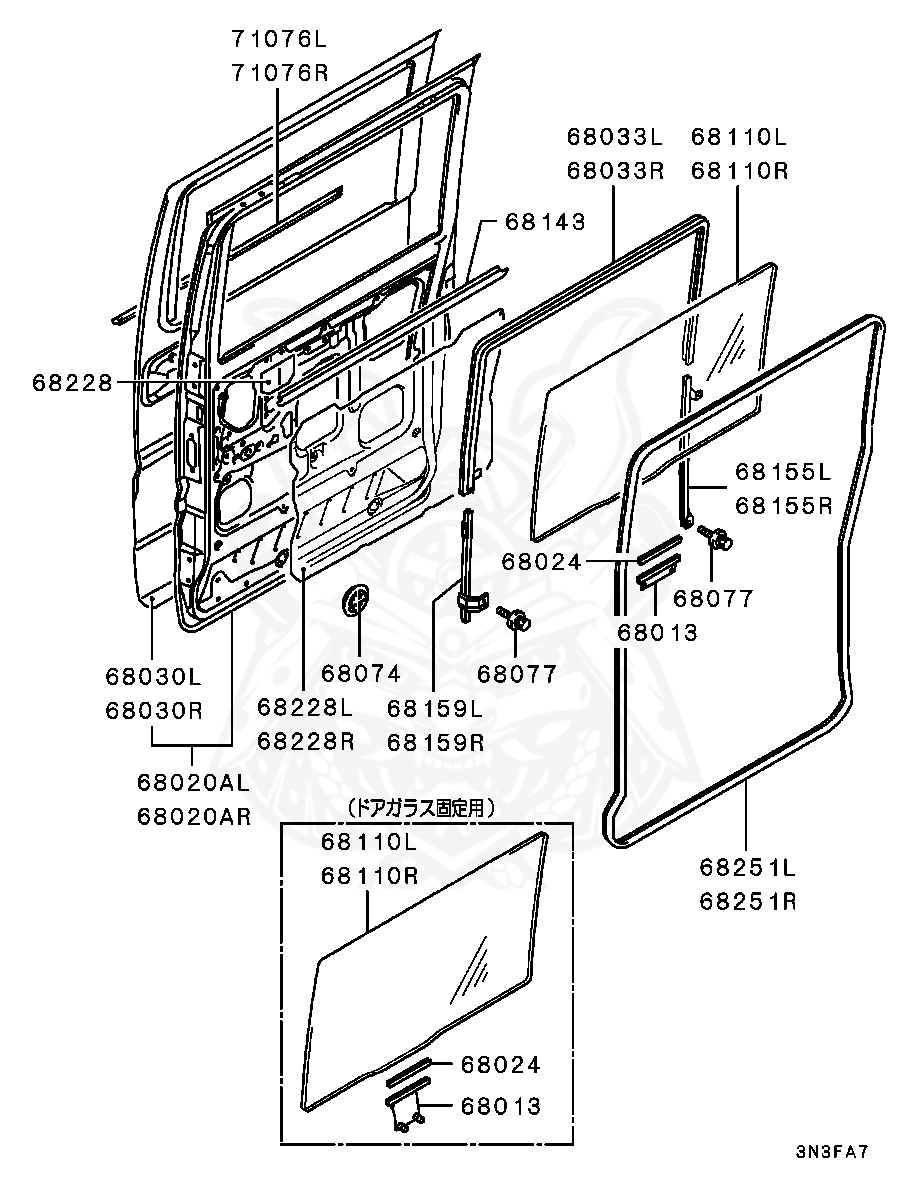 71076L
71076R

68033L
68033R

68110L
68110R

68143

68228

68155L
68155R

68024

68077

68013

68030L
68030R

68074

68077

68228L
68228R

68159L
68159R

68020AL
68020AR

(ドアガラス固定用)
68110L
68110R

68024

68013

68251L
68251R

3N3FA7