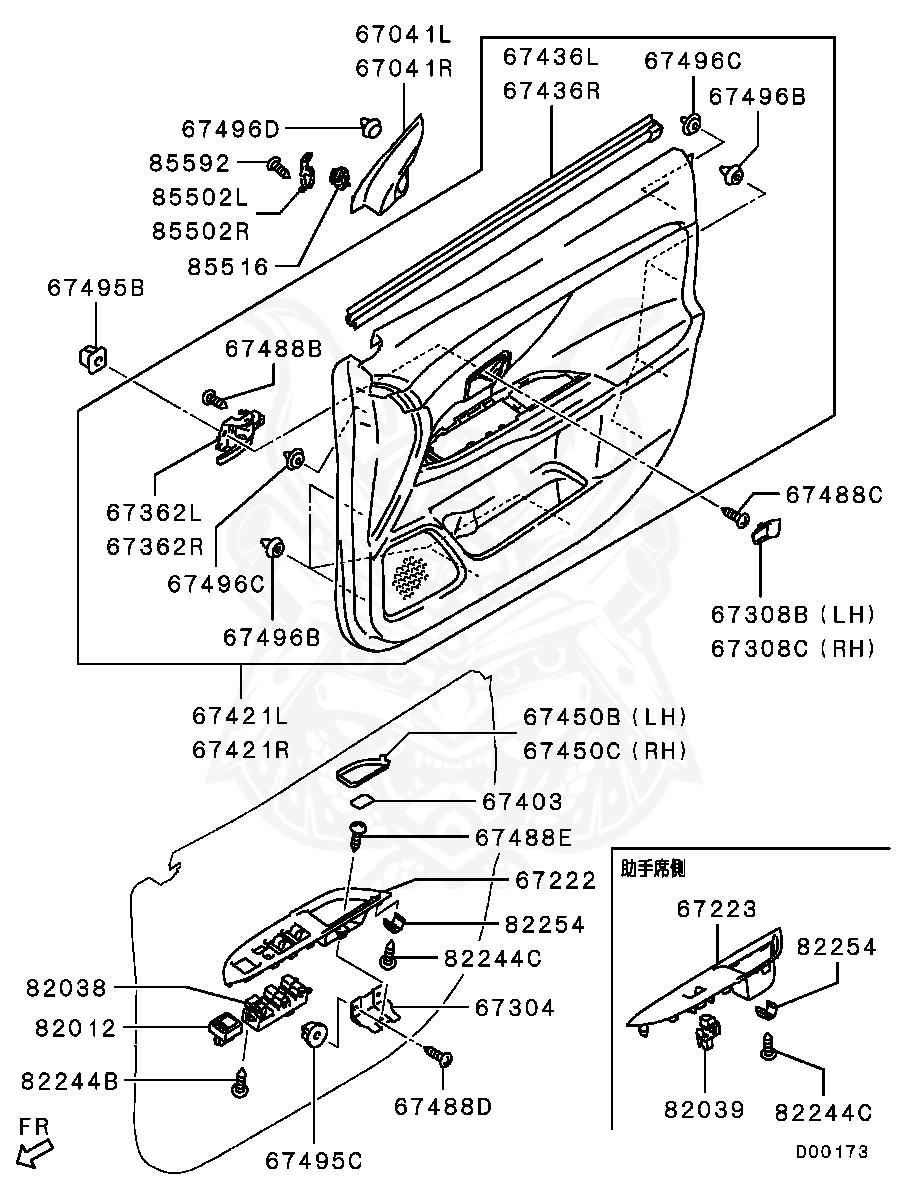 67041L
67041R
67436L
67436R
67496C
67496B
67496D
85592
85502L
85502R
85516
67495B
67488B
67362L
67362R
67496C
67496B
67488C
67308B (LH)
67308C (RH)
67421L
67421R
67450B (LH)
67450C (RH)
67403
67488E
67222
82254
82244C
82038
82012
67304
82244B
67488D
67495C
FR
助手席側
67223
82254
82039
82244C
D00173